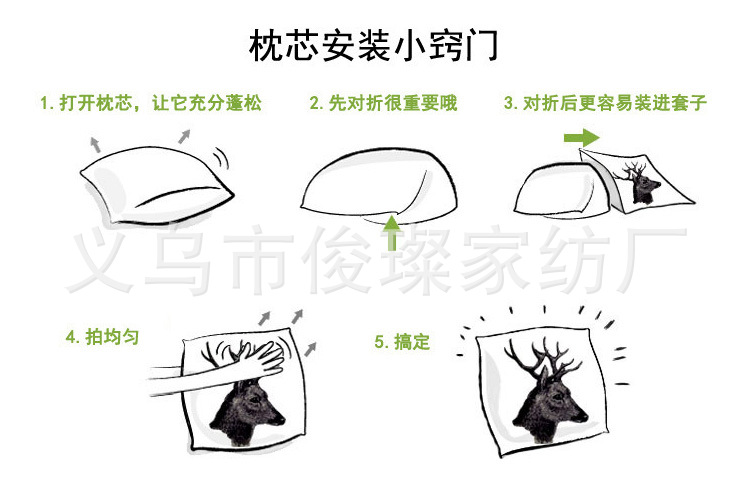 枕芯安装小窍门

1. 打开枕芯，让它充分蓬松

2. 先对折很重要哦

3. 对折后更容易装进套子

义乌市俊璨家纺厂

4. 拍均匀

5. 搞定