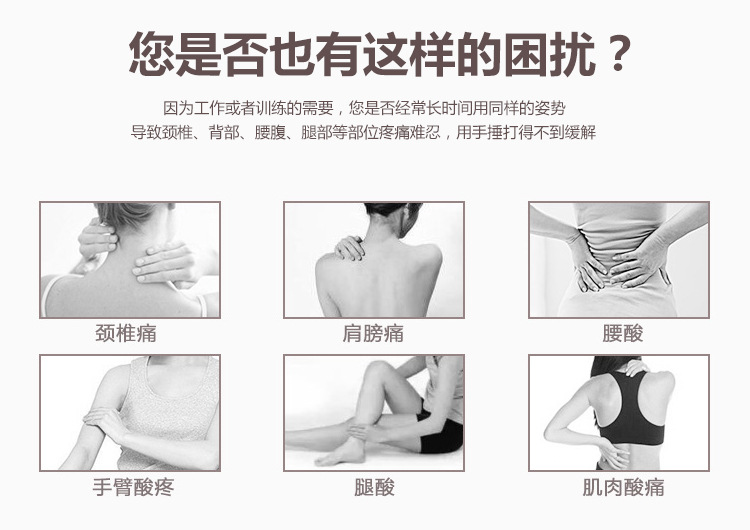 您是否也有这样的困扰？

因为工作或者训练的需要，您是否经常长时间用同样的姿势
导致颈椎、背部、腰腹、腿部等部位疼痛难忍，用手捶打得不到缓解

颈椎痛

肩膀痛

腰酸

手臂酸疼

腿酸

肌肉酸痛