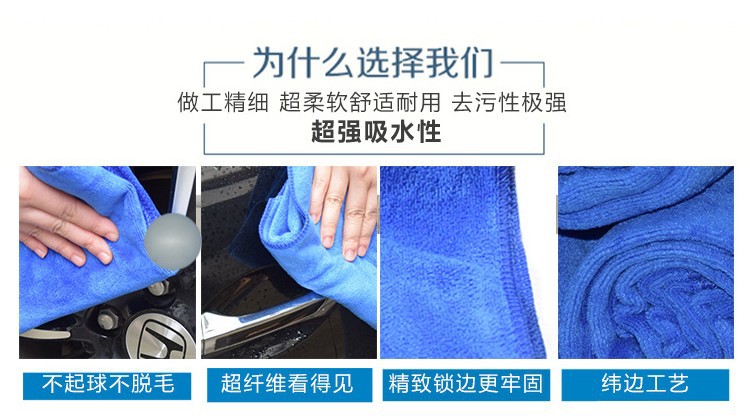 为什么选择我们
做工精细 超柔软舒适耐用 去污性极强
超强吸水性

不起球不脱毛

超纤维看得见

精致锁边更牢固

纬边工艺