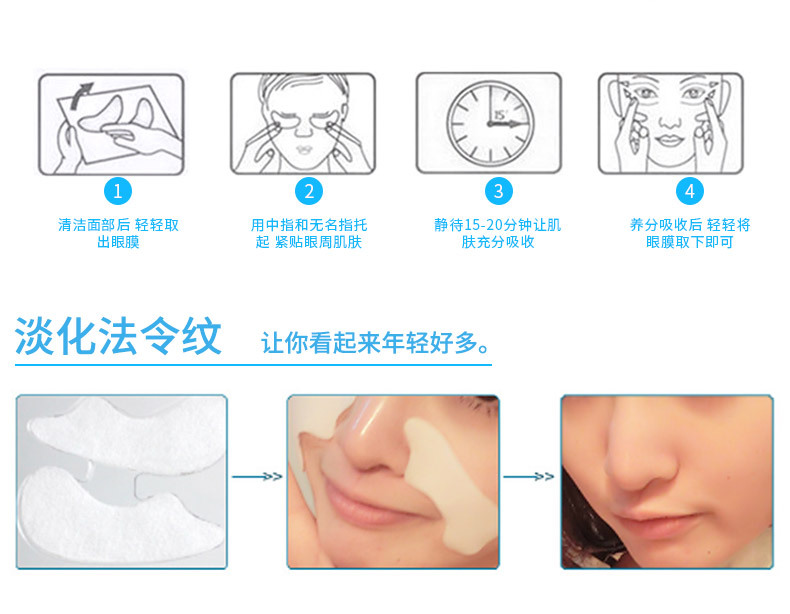 15'

1
清洁面部后 轻轻取出眼膜

2
用中指和无名指托起 紧贴眼周肌肤

3
静待15-20分钟让肌肤充分吸收

4
养分吸收后 轻轻将眼膜取下即可

淡化法令纹 让你看起来年轻好多。