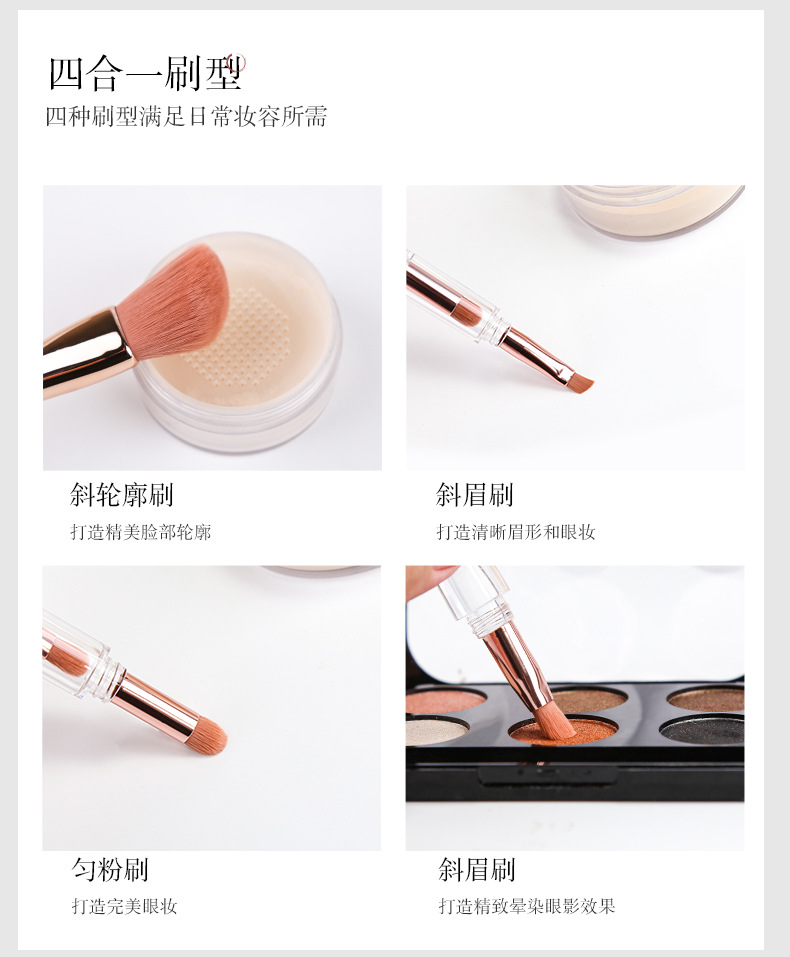 四合一刷型

四种刷型满足日常妆容所需

斜轮廓刷

打造精美脸部轮廓

斜眉刷

打造清晰眉形和眼妆

匀粉刷

打造完美眼妆

斜眉刷

打造精致晕染眼影效果