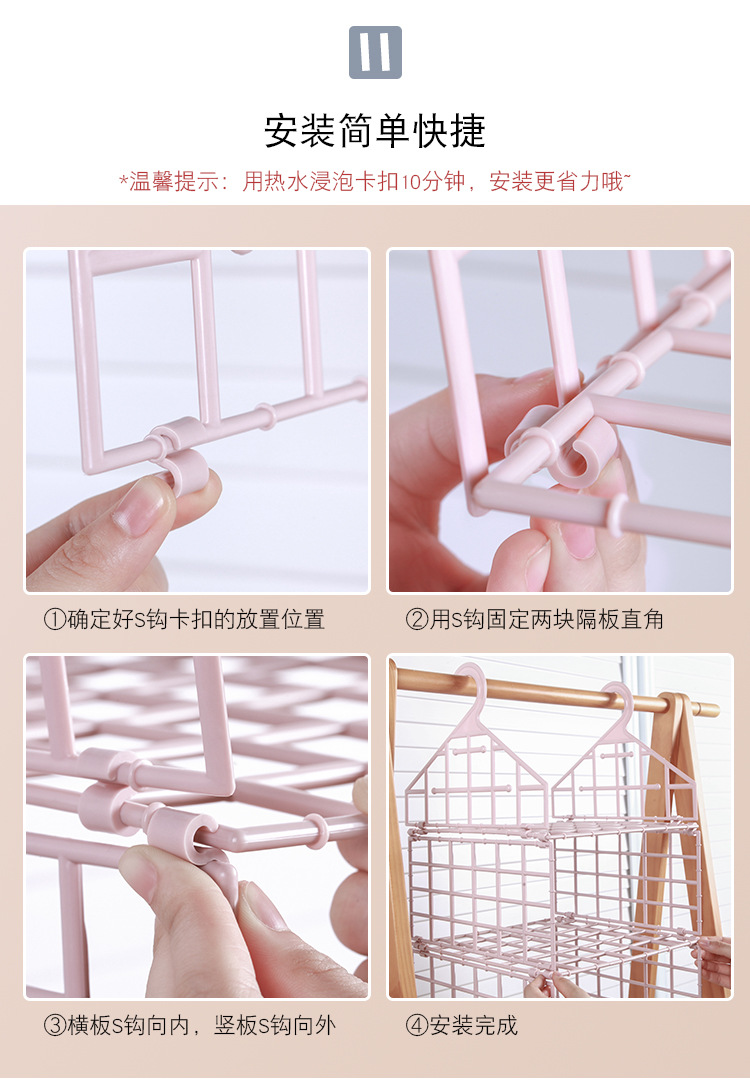 11

安装简单快捷

*温馨提示：用热水浸泡卡扣10分钟，安装更省力哦~

①确定好S钩卡扣的放置位置

②用S钩固定两块隔板直角

③横板S钩向内，竖板S钩向外

④安装完成