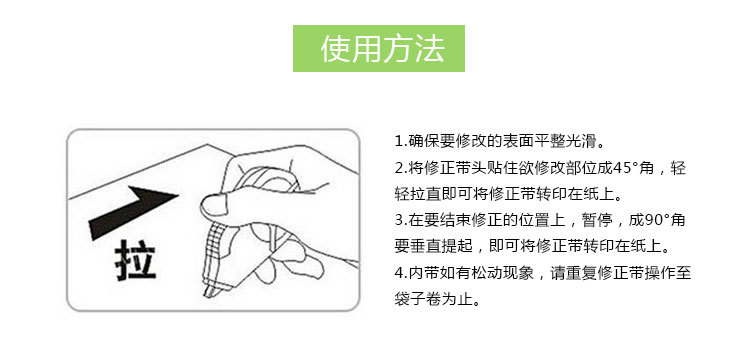 使用方法

拉

1.确保要修改的表面平整光滑。
2.将修正带头贴住欲修改部位成45°角，轻轻拉直即可将修正带转印在纸上。
3.在要结束修正的位置上，暂停，成90°角要垂直提起，即可将修正带转印在纸上。
4.内带如有松动现象，请重复修正带操作至袋子卷为止。