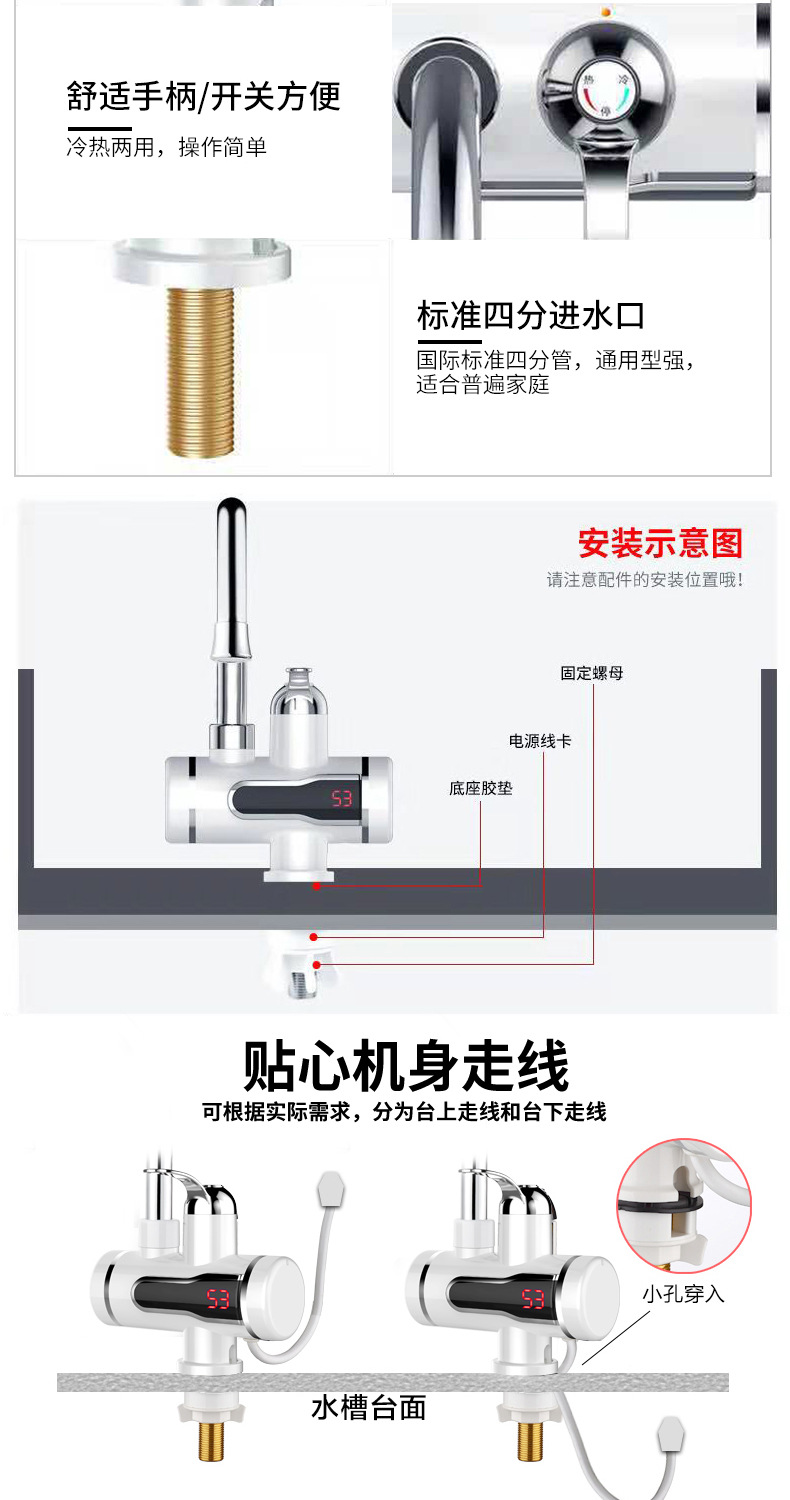 舒适手柄/开关方便

冷热两用，操作简单

热 冷
停

标准四分进水口

国际标准四分管，通用型强，适合普遍家庭

安装示意图

请注意配件的安装位置哦！

固定螺母

电源线卡

底座胶垫

53

贴心机身走线

可根据实际需求，分为台上走线和台下走线

53

53

小孔穿入

水槽台面