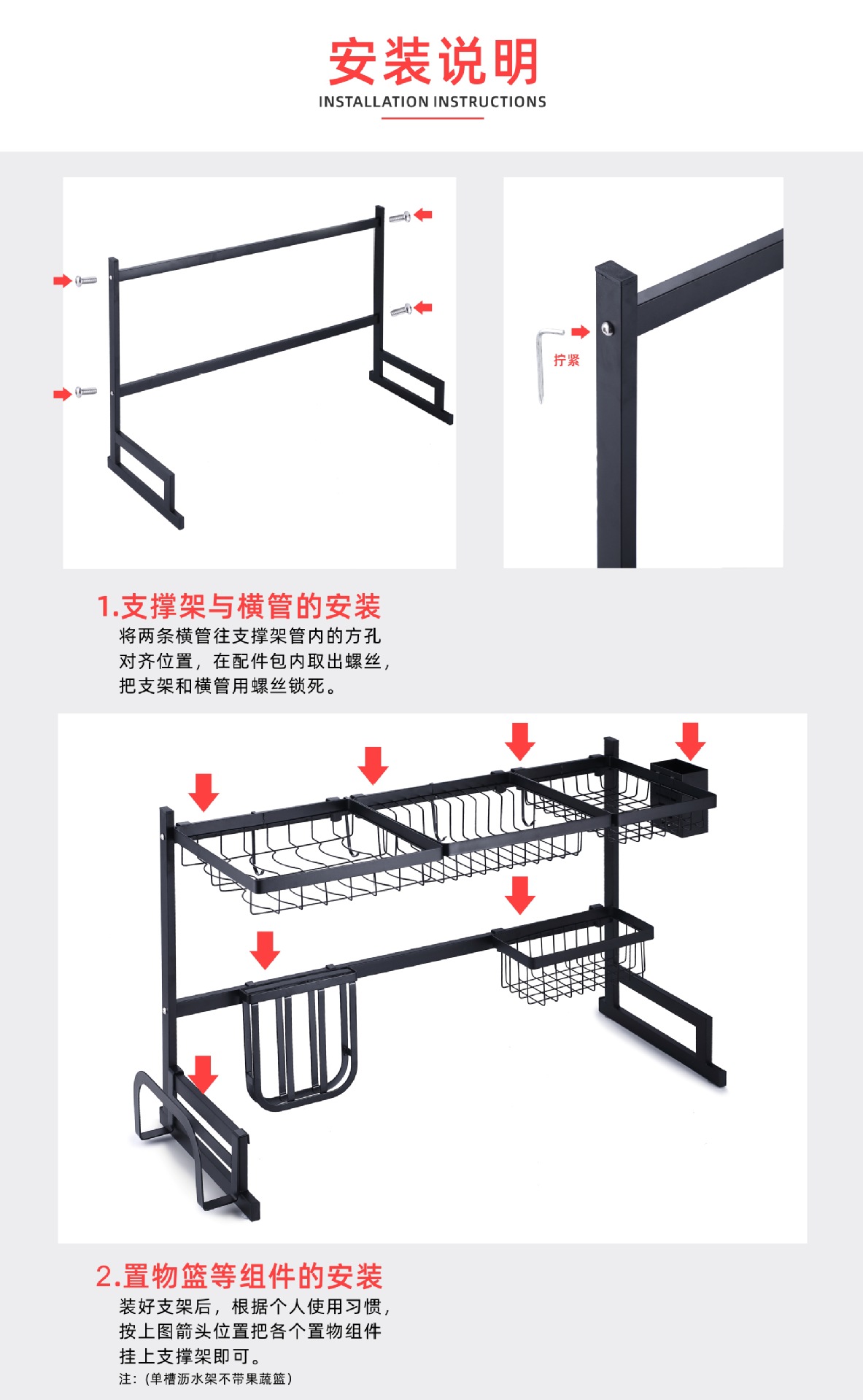 安装说明
INSTALLATION INSTRUCTIONS

拧紧

1.支撑架与横管的安装
将两条横管往支撑架管内的方孔对齐位置，在配件包内取出螺丝，把支架和横管用螺丝锁死。

2.置物篮等组件的安装
装好支架后，根据个人使用习惯，按上图箭头位置把各个置物组件挂上支撑架即可。
注：（单槽沥水架不带果蔬篮）