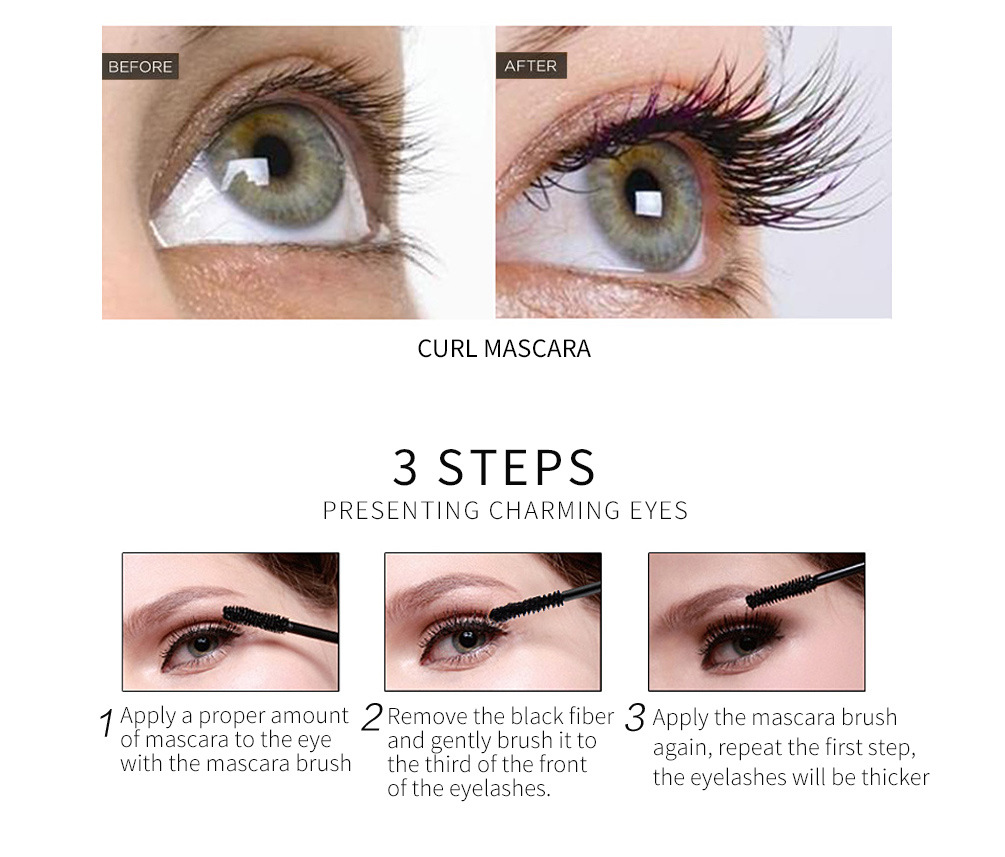 BEFORE

AFTER

CURL MASCARA

3 STEPS

PRESENTING CHARMING EYES

1 Apply a proper amount of mascara to the eye with the mascara brush

2 Remove the black fiber and gently brush it to the third of the front of the eyelashes.

3 Apply the mascara brush again, repeat the first step, the eyelashes will be thicker