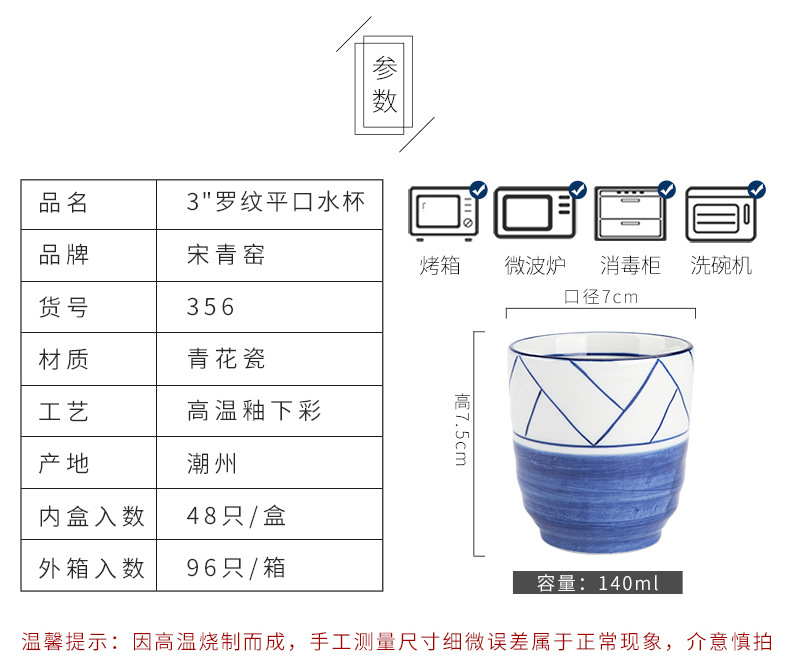 参数

| 品名 | 3"罗纹平口水杯 |
|---|---|
| 品牌 | 宋青窑 |
| 货号 | 356 |
| 材质 | 青花瓷 |
| 工艺 | 高温釉下彩 |
| 产地 | 潮州 |
| 内盒入数 | 48只/盒 |
| 外箱入数 | 96只/箱 |

烤箱 微波炉 消毒柜 洗碗机

口径7cm

高7.5cm

容量：140ml

温馨提示：因高温烧制而成，手工测量尺寸细微误差属于正常现象，介意慎拍