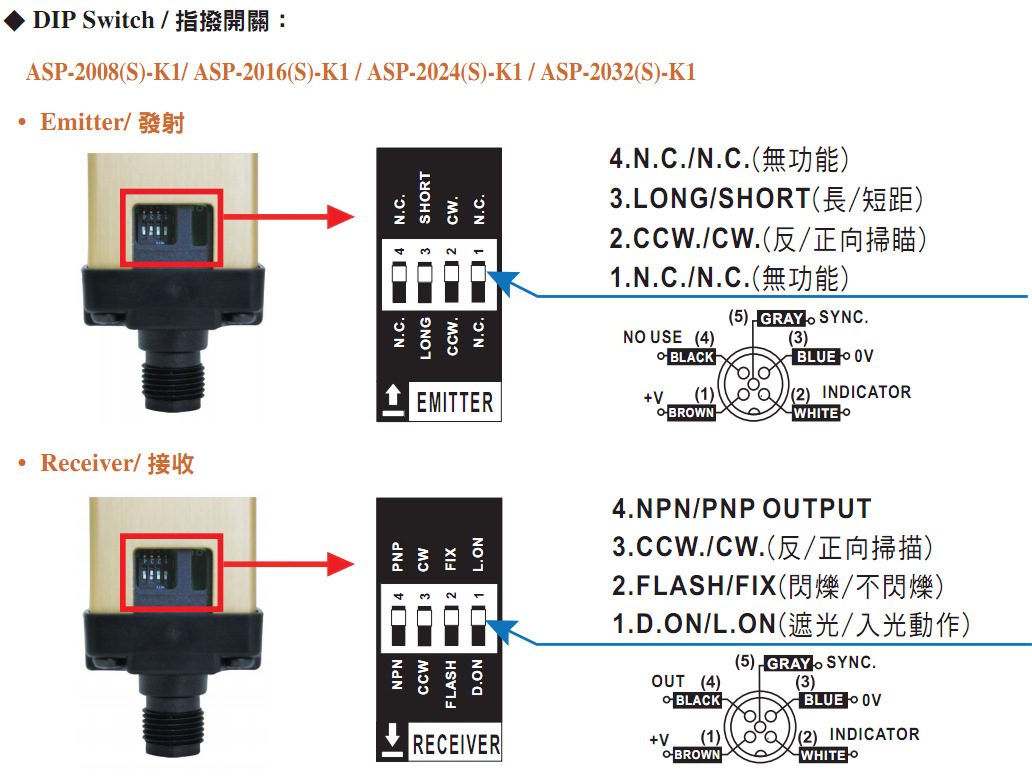 ◆ DIP Switch / 指撥開關：

ASP-2008(S)-K1/ ASP-2016(S)-K1 / ASP-2024(S)-K1 / ASP-2032(S)-K1

• Emitter/ 發射

N.C. SHORT CW. N.C.
4 3 2 1
N.C. LONG CCW. N.C.
EMITTER

4.N.C./N.C.(無功能)
3.LONG/SHORT(長/短距)
2.CCW./CW.(反/正向掃瞄)
1.N.C./N.C.(無功能)

(5) GRAY SYNC.
NO USE (4) BLACK
(3) BLUE 0V
+V (1) BROWN
(2) WHITE INDICATOR

• Receiver/ 接收

PNP CW FIX L.ON
4 3 2 1
NPN CCW FLASH D.ON
RECEIVER

4.NPN/PNP OUTPUT
3.CCW./CW.(反/正向掃描)
2.FLASH/FIX(閃爍/不閃爍)
1.D.ON/L.ON(遮光/入光動作)

(5) GRAY SYNC.
OUT (4) BLACK
(3) BLUE 0V
+V (1) BROWN
(2) WHITE INDICATOR