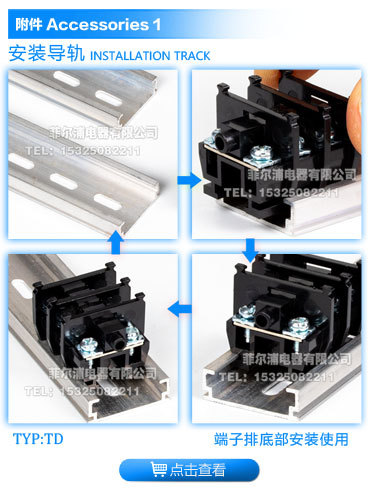 附件 Accessories 1

安装导轨 INSTALLATION TRACK

菲尔浦电器有限公司
TEL: 15325082211

菲尔浦电器有限公司
TEL: 15325082211

菲尔浦电器有限公司
TEL: 15325082211

菲尔浦电器有限公司
TEL: 15325082211

TYP:TD

端子排底部安装使用

点击查看