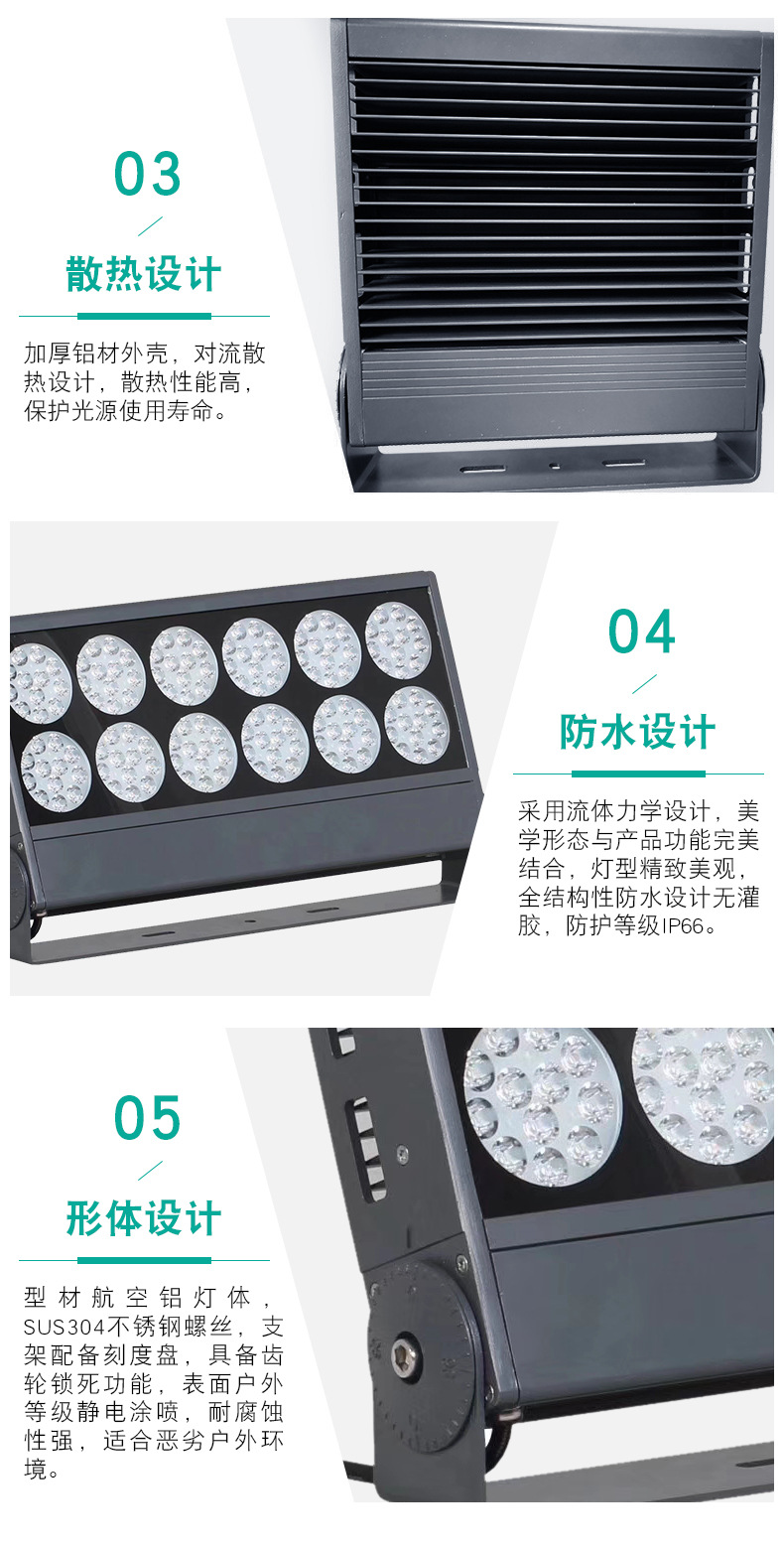 03

散热设计

加厚铝材外壳，对流散热设计，散热性能高，保护光源使用寿命。

04

防水设计

采用流体力学设计，美学形态与产品功能完美结合，灯型精致美观，全结构性防水设计无灌胶，防护等级IP66。

05

形体设计

型材航空铝灯体，SUS304不锈钢螺丝，支架配备刻度盘，具备齿轮锁死功能，表面户外等级静电涂喷，耐腐蚀性强，适合恶劣户外环境。