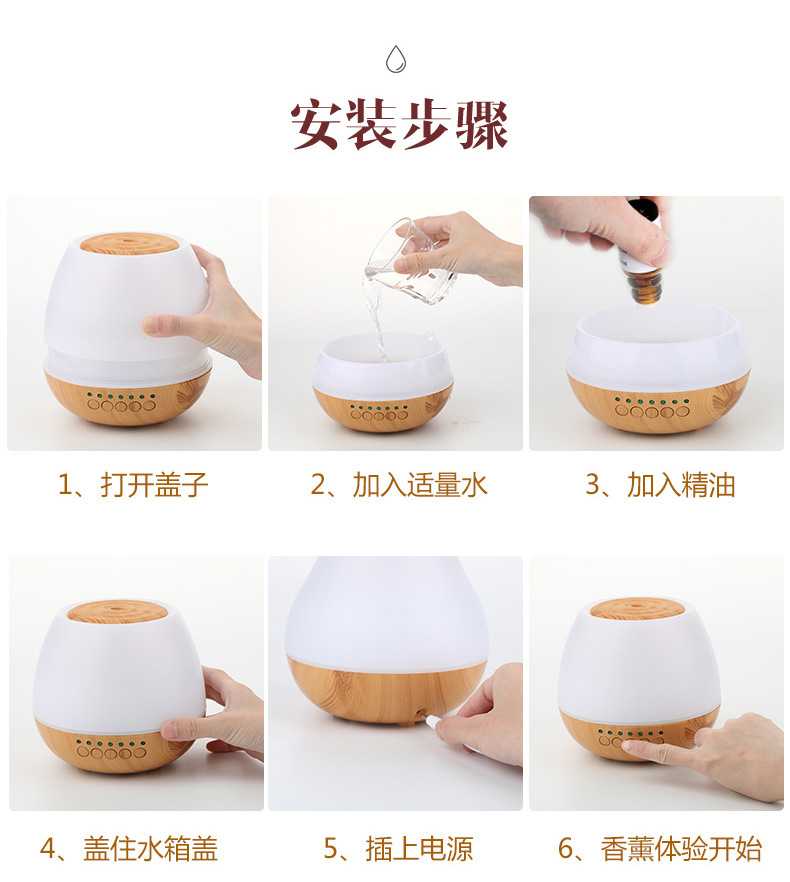 安装步骤

1、打开盖子

2、加入适量水

3、加入精油

4、盖住水箱盖

5、插上电源

6、香薰体验开始