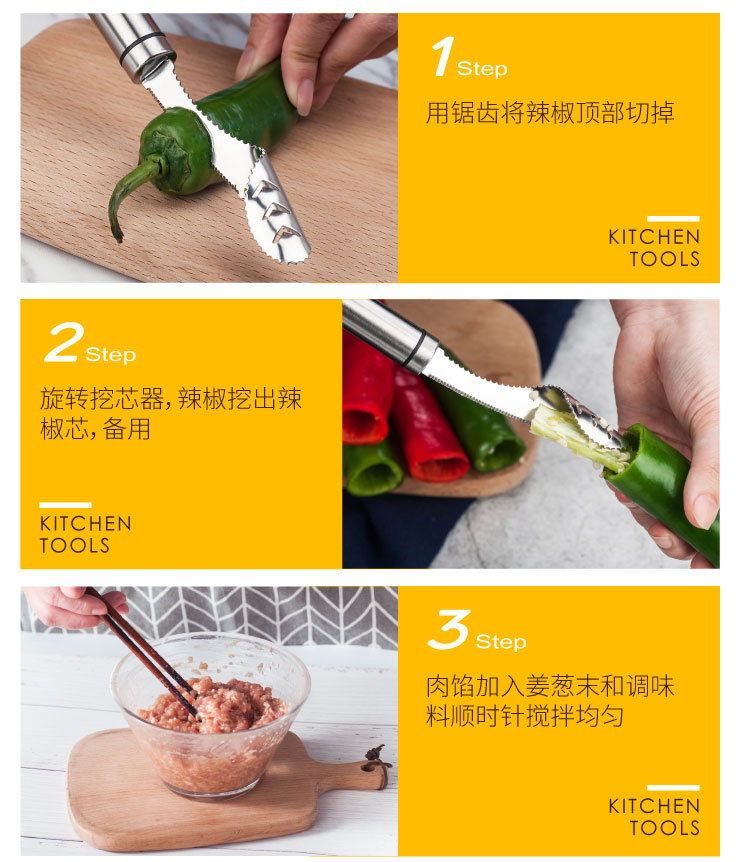 1 Step

用锯齿将辣椒顶部切掉

KITCHEN TOOLS

2 Step

旋转挖芯器，辣椒挖出辣椒芯，备用

KITCHEN TOOLS

3 Step

肉馅加入姜葱末和调味料顺时针搅拌均匀

KITCHEN TOOLS