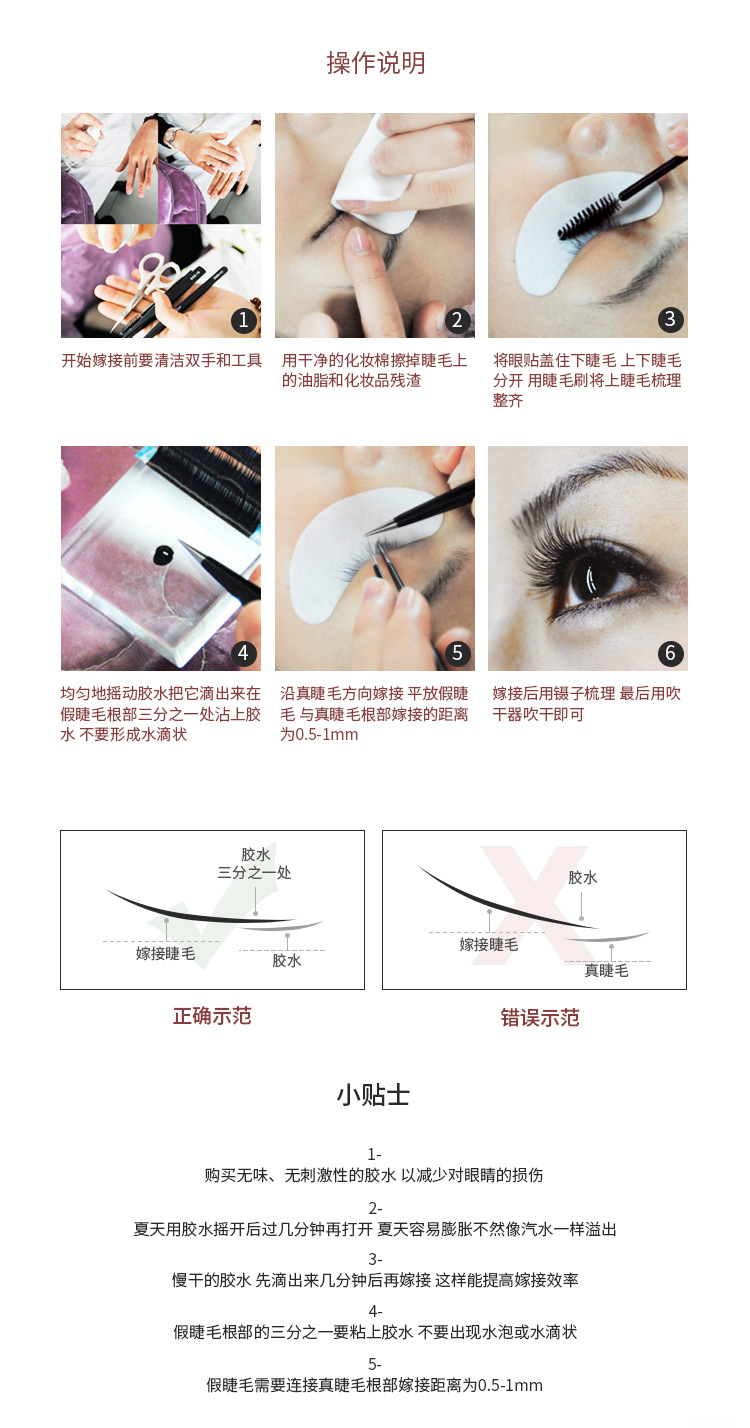 操作说明

1
开始嫁接前要清洁双手和工具

2
用干净的化妆棉擦掉睫毛上的油脂和化妆品残渣

3
将眼贴盖住下睫毛 上下睫毛分开 用睫毛刷将上睫毛梳理整齐

4
均匀地摇动胶水把它滴出来在假睫毛根部三分之一处沾上胶水 不要形成水滴状

5
沿真睫毛方向嫁接 平放假睫毛 与真睫毛根部嫁接的距离为0.5-1mm

6
嫁接后用镊子梳理 最后用吹干器吹干即可

胶水
三分之一处
嫁接睫毛
胶水

正确示范

胶水
嫁接睫毛
真睫毛

错误示范

小贴士

1-
购买无味、无刺激性的胶水 以减少对眼睛的损伤

2-
夏天用胶水摇开后过几分钟再打开 夏天容易膨胀不然像汽水一样溢出

3-
慢干的胶水 先滴出来几分钟后再嫁接 这样能提高嫁接效率

4-
假睫毛根部的三分之一要粘上胶水 不要出现水泡或水滴状

5-
假睫毛需要连接真睫毛根部嫁接距离为0.5-1mm