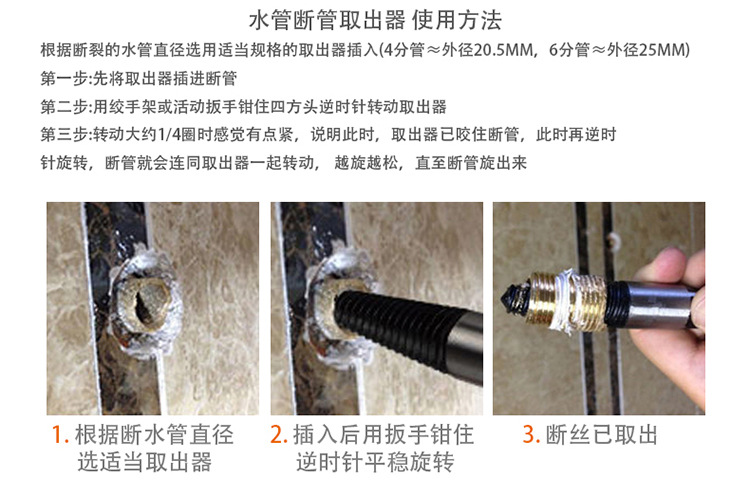 水管断管取出器 使用方法

根据断裂的水管直径选用适当规格的取出器插入(4分管≈外径20.5MM，6分管≈外径25MM)

第一步:先将取出器插进断管

第二步:用绞手架或活动扳手钳住四方头逆时针转动取出器

第三步:转动大约1/4圈时感觉有点紧，说明此时，取出器已咬住断管，此时再逆时针旋转，断管就会连同取出器一起转动， 越旋越松，直至断管旋出来

1. 根据断水管直径选适当取出器

2. 插入后用扳手钳住逆时针平稳旋转

3. 断丝已取出