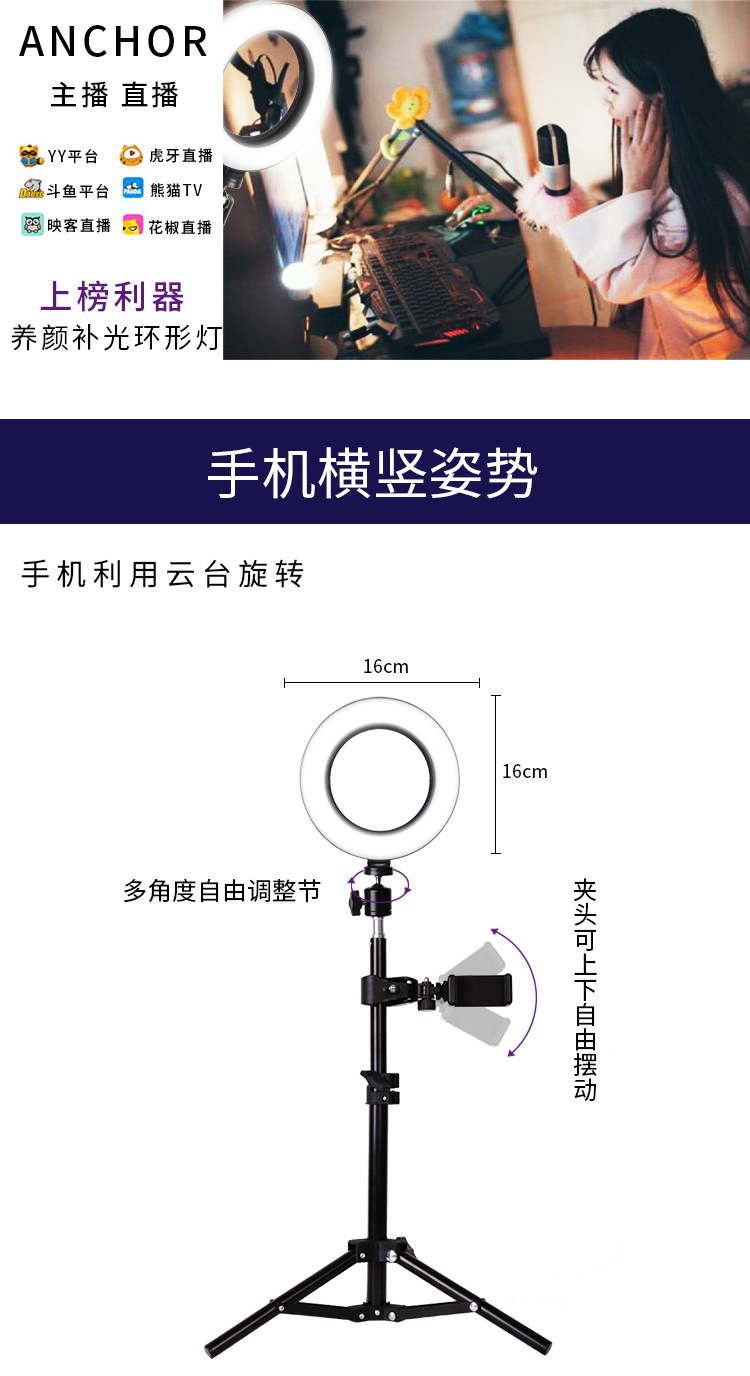 ANCHOR
主播 直播

YY平台 虎牙直播
斗鱼平台 熊猫TV
映客直播 花椒直播

上榜利器
养颜补光环形灯

手机横竖姿势

手机利用云台旋转

16cm

16cm

多角度自由调整节

夹头可上下自由摆动