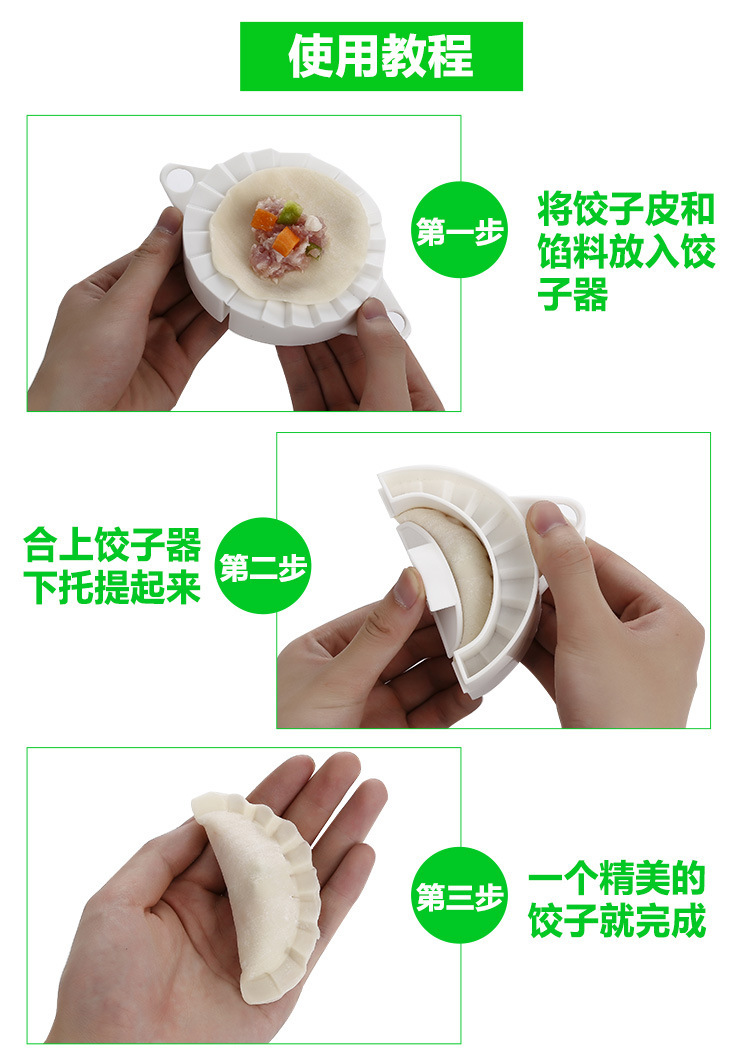 使用教程

第一步

将饺子皮和馅料放入饺子器

合上饺子器下托提起来

第二步

第三步

一个精美的饺子就完成