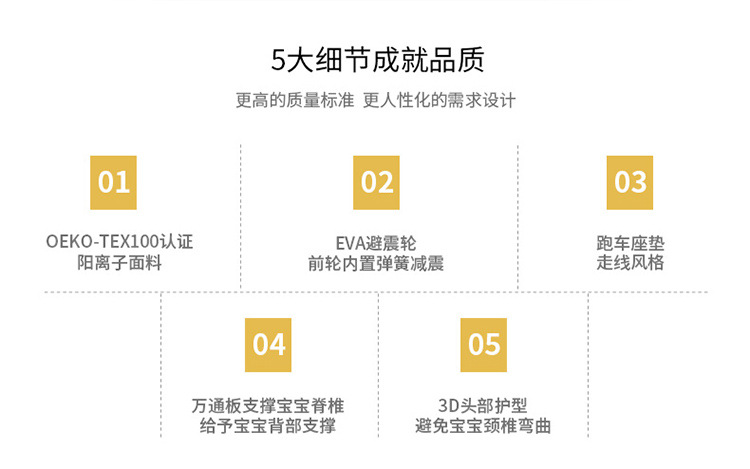 5大细节成就品质

更高的质量标准 更人性化的需求设计

01

OEKO-TEX100认证
阳离子面料

02

EVA避震轮
前轮内置弹簧减震

03

跑车座垫
走线风格

04

万通板支撑宝宝脊椎
给予宝宝背部支撑

05

3D头部护型
避免宝宝颈椎弯曲