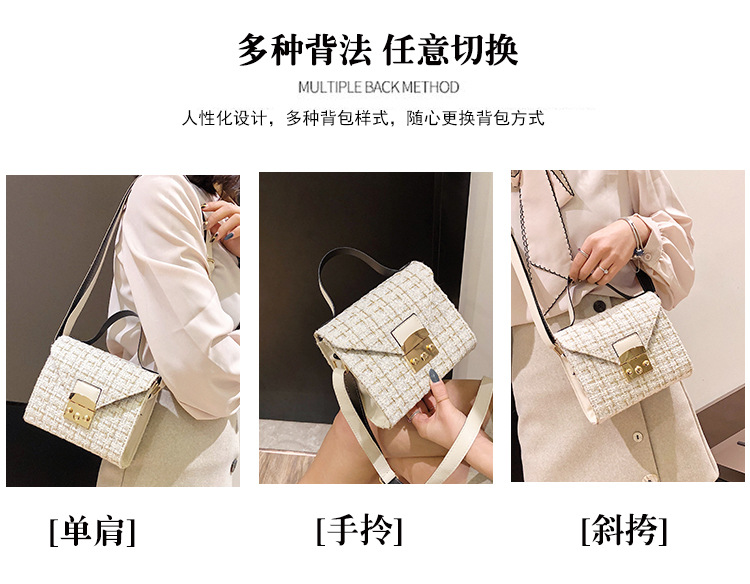 多种背法 任意切换

MULTIPLE BACK METHOD

人性化设计，多种背包样式，随心更换背包方式

[单肩]

[手拎]

[斜挎]