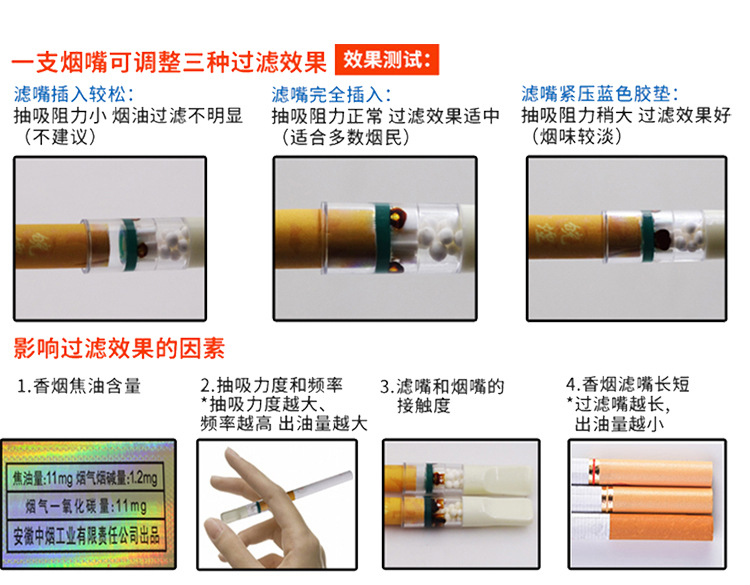 一支烟嘴可调整三种过滤效果 效果测试:

滤嘴插入较松:
抽吸阻力小 烟油过滤不明显
(不建议)

滤嘴完全插入:
抽吸阻力正常 过滤效果适中
(适合多数烟民)

滤嘴紧压蓝色胶垫:
抽吸阻力稍大 过滤效果好
(烟味较淡)

影响过滤效果的因素

1.香烟焦油含量

焦油量:11mg 烟气烟碱量:1.2mg
烟气一氧化碳量:11mg
安徽中烟工业有限责任公司出品

2.抽吸力度和频率
*抽吸力度越大、
频率越高 出油量越大

3.滤嘴和烟嘴的
接触度

4.香烟滤嘴长短
*过滤嘴越长,
出油量越小