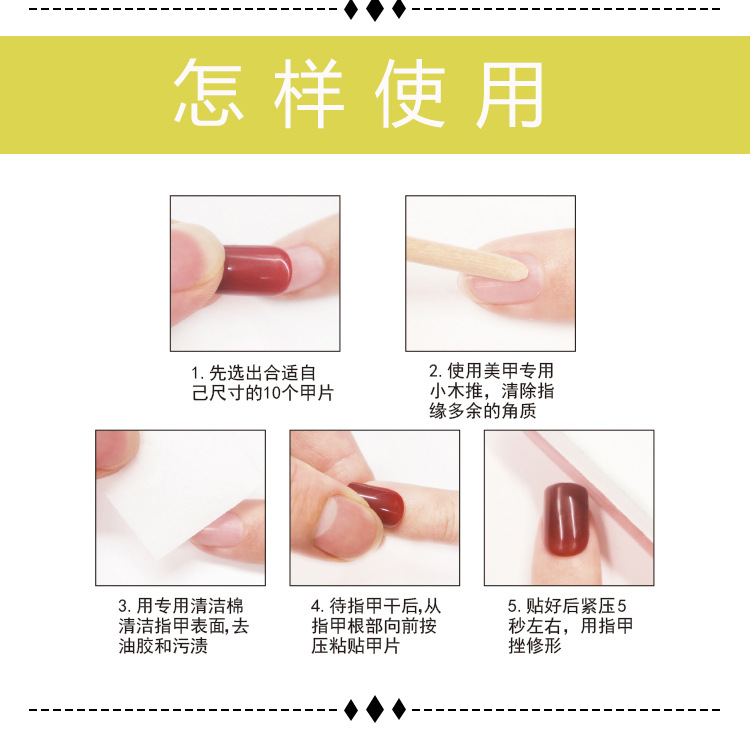 怎样使用

1. 先选出合适自己尺寸的10个甲片

2. 使用美甲专用小木推，清除指缘多余的角质

3. 用专用清洁棉清洁指甲表面,去油胶和污渍

4. 待指甲干后,从指甲根部向前按压粘贴甲片

5. 贴好后紧压5秒左右，用指甲挫修形