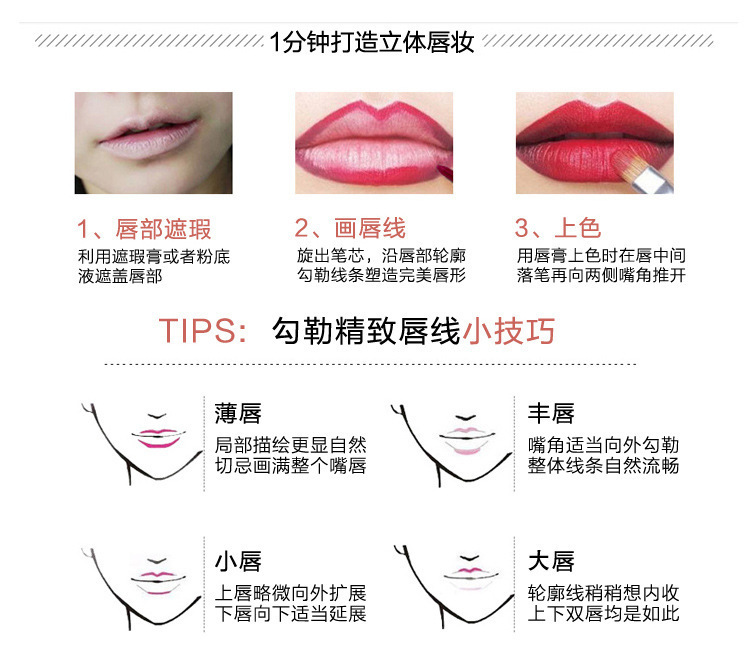 1分钟打造立体唇妆

1、唇部遮瑕
利用遮瑕膏或者粉底液遮盖唇部

2、画唇线
旋出笔芯，沿唇部轮廓勾勒线条塑造完美唇形

3、上色
用唇膏上色时在唇中间落笔再向两侧嘴角推开

TIPS: 勾勒精致唇线小技巧

薄唇
局部描绘更显自然
切忌画满整个嘴唇

丰唇
嘴角适当向外勾勒
整体线条自然流畅

小唇
上唇略微向外扩展
下唇向下适当延展

大唇
轮廓线稍稍想内收
上下双唇均是如此