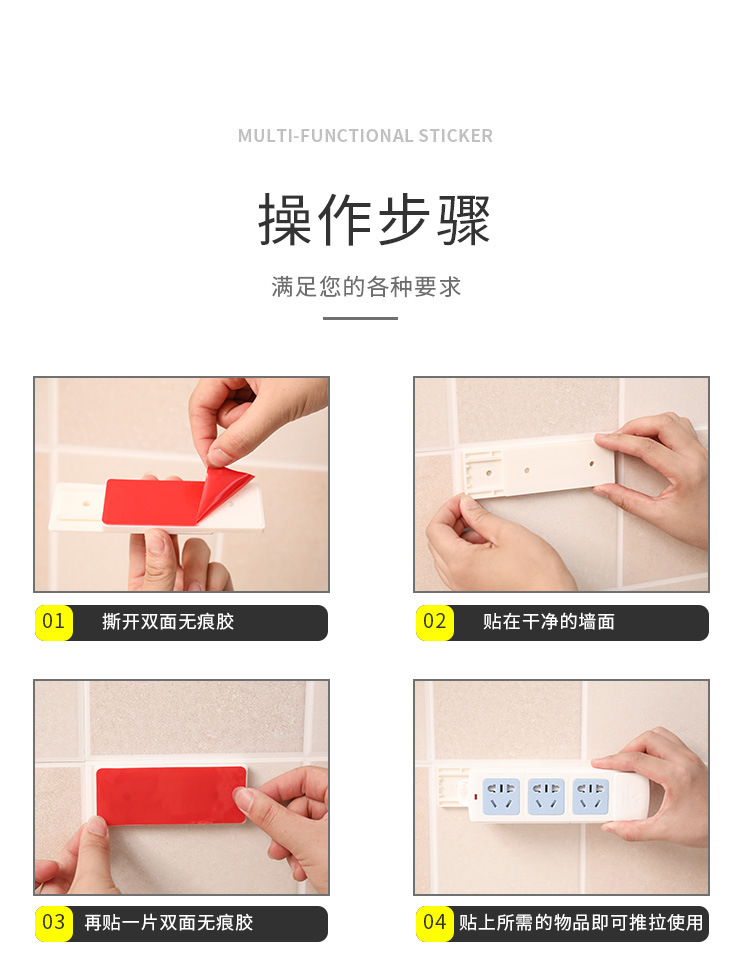 MULTI-FUNCTIONAL STICKER

操作步骤

满足您的各种要求

01 撕开双面无痕胶

02 贴在干净的墙面

03 再贴一片双面无痕胶

04 贴上所需的物品即可推拉使用