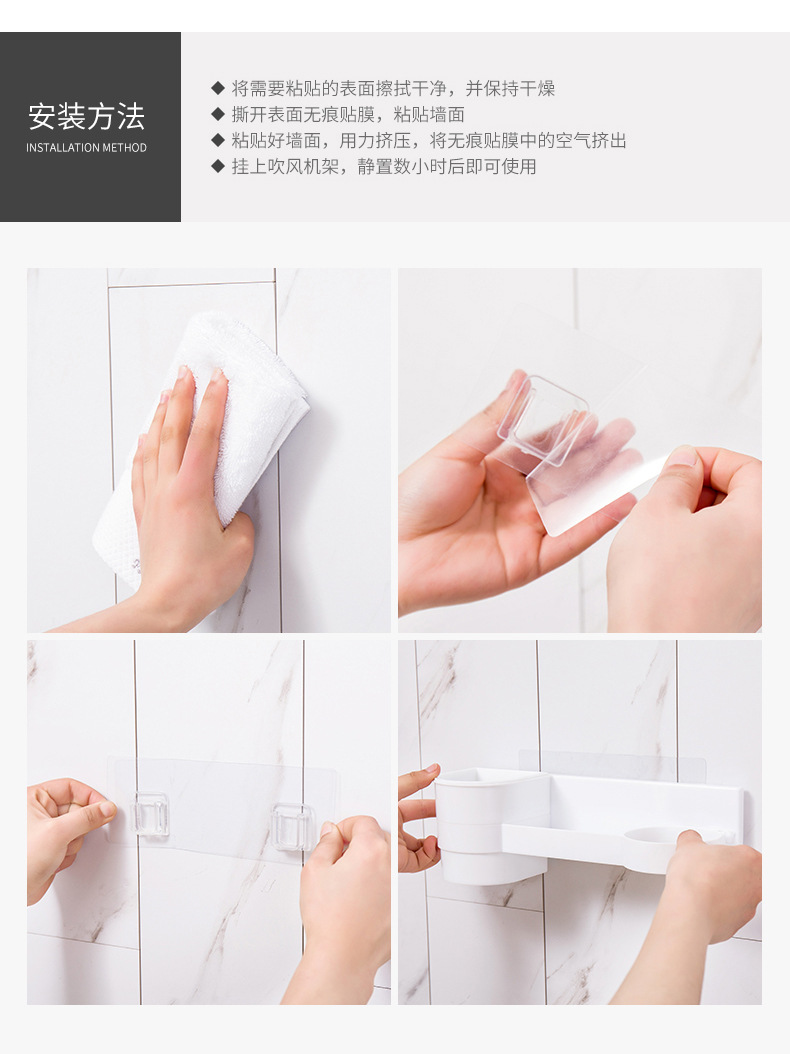 安装方法
INSTALLATION METHOD

◆ 将需要粘贴的表面擦拭干净，并保持干燥
◆ 撕开表面无痕贴膜，粘贴墙面
◆ 粘贴好墙面，用力挤压，将无痕贴膜中的空气挤出
◆ 挂上吹风机架，静置数小时后即可使用