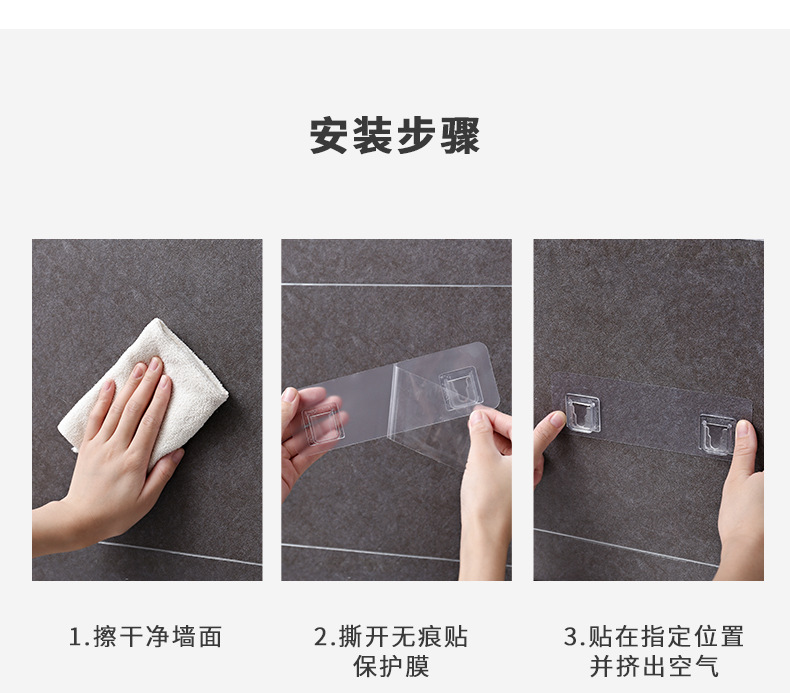 安装步骤

1.擦干净墙面

2.撕开无痕贴保护膜

3.贴在指定位置并挤出空气