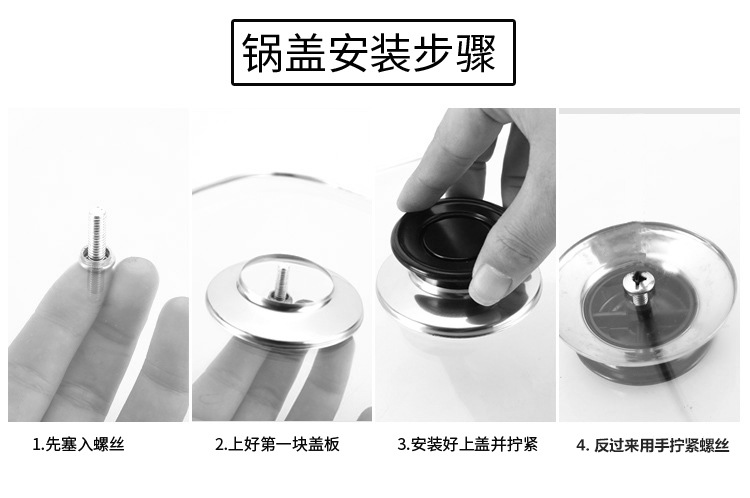 锅盖安装步骤

1.先塞入螺丝

2.上好第一块盖板

3.安装好上盖并拧紧

4. 反过来用手拧紧螺丝