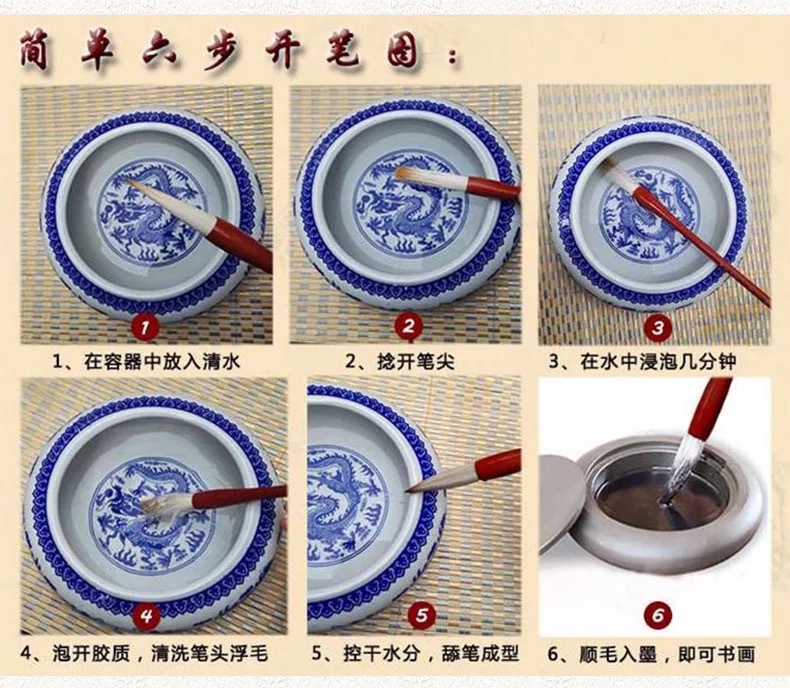 简单六步开笔图：

1

1、在容器中放入清水

2

2、捻开笔尖

3

3、在水中浸泡几分钟

4

4、泡开胶质，清洗笔头浮毛

5

5、控干水分，舔笔成型

6

6、顺毛入墨，即可书画