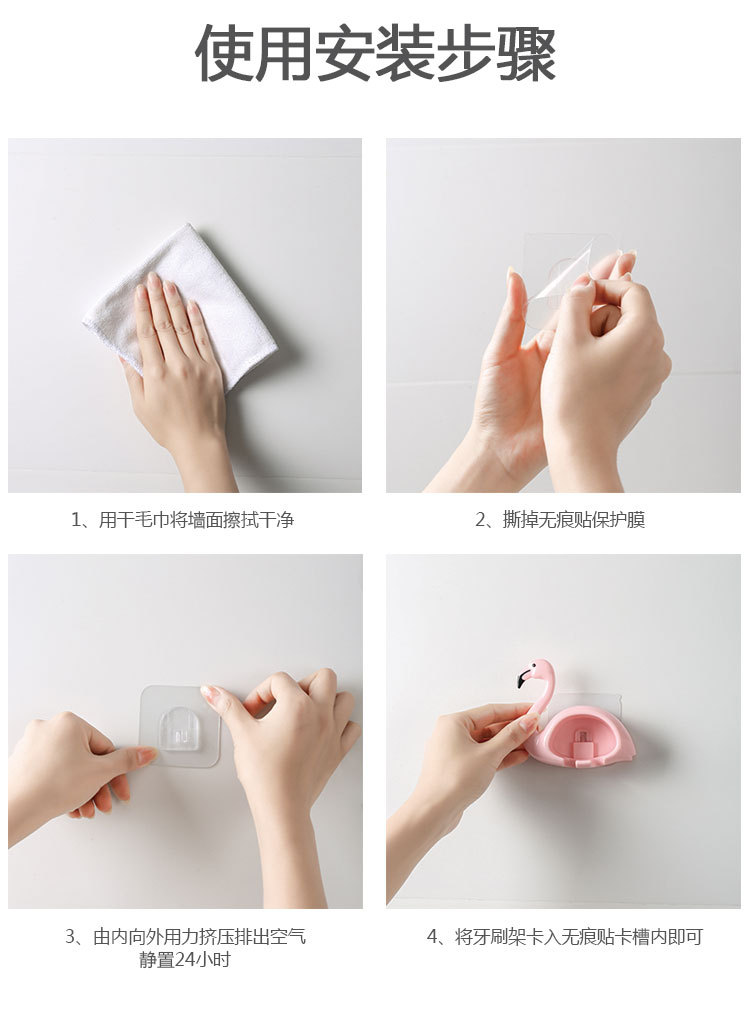 使用安装步骤

1、用干毛巾将墙面擦拭干净

2、撕掉无痕贴保护膜

3、由内向外用力挤压排出空气
静置24小时

4、将牙刷架卡入无痕贴卡槽内即可