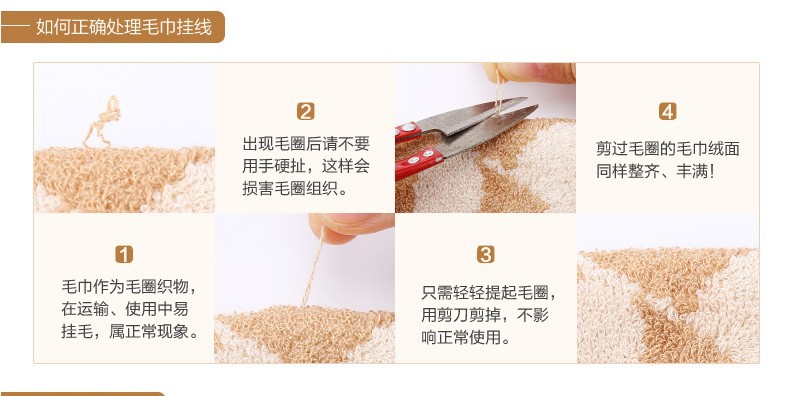 如何正确处理毛巾挂线

2
出现毛圈后请不要用手硬扯，这样会损害毛圈组织。

4
剪过毛圈的毛巾绒面同样整齐、丰满！

1
毛巾作为毛圈织物，在运输、使用中易挂毛，属正常现象。

3
只需轻轻提起毛圈，用剪刀剪掉，不影响正常使用。