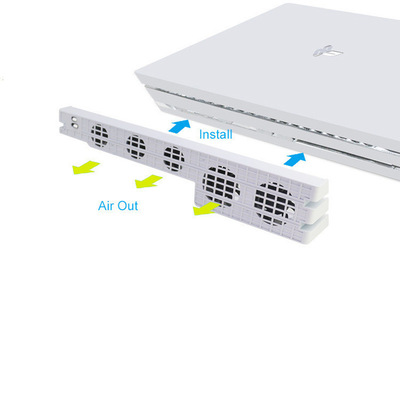 Install

Air Out