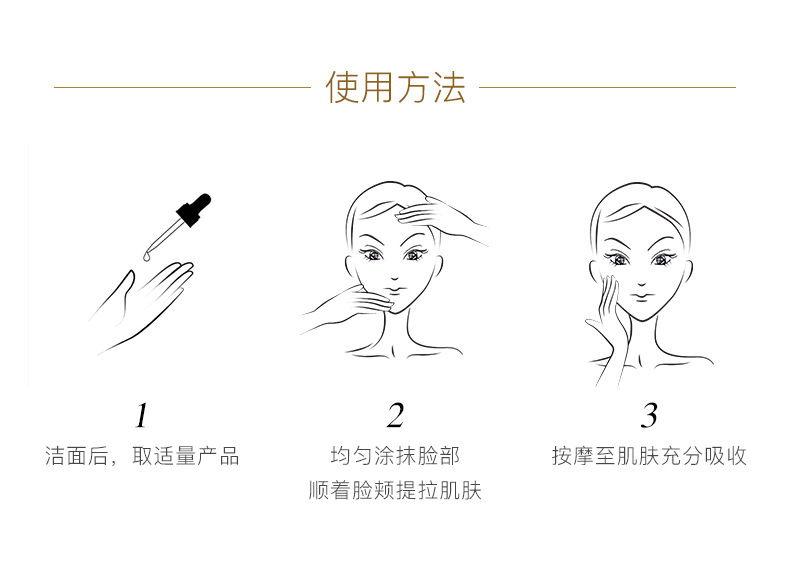 使用方法

1
洁面后，取适量产品

2
均匀涂抹脸部
顺着脸颊提拉肌肤

3
按摩至肌肤充分吸收