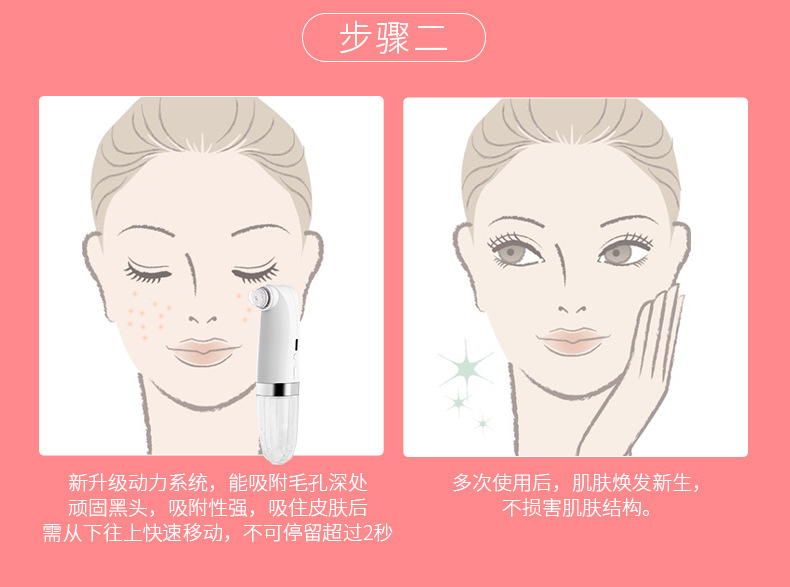 步骤二

新升级动力系统，能吸附毛孔深处顽固黑头，吸附性强，吸住皮肤后需从下往上快速移动，不可停留超过2秒

多次使用后，肌肤焕发新生，不损害肌肤结构。