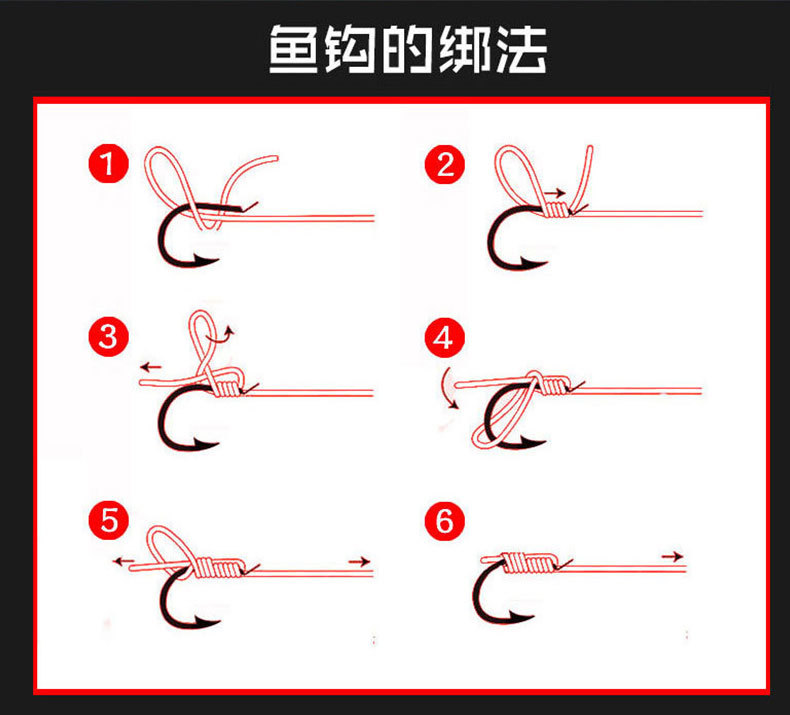 鱼钩的绑法

1

2

3

4

5

6