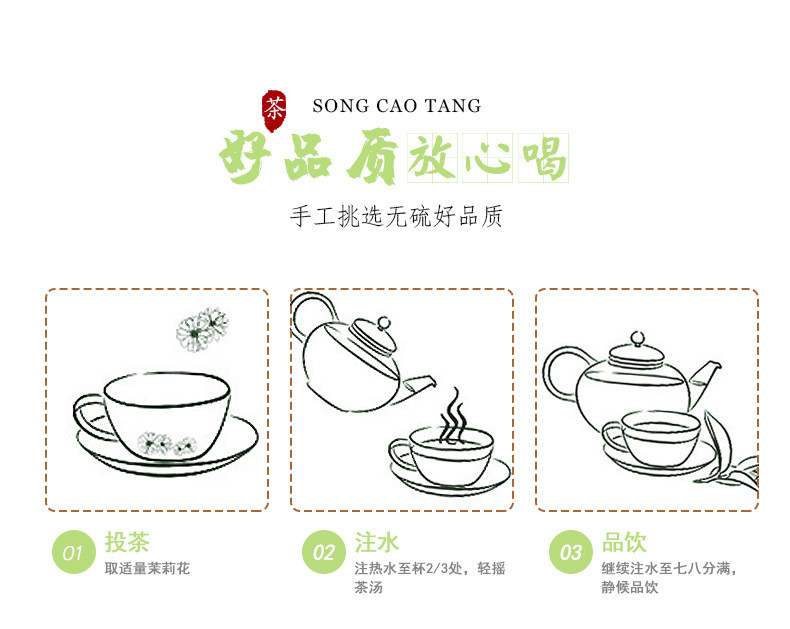 茶 SONG CAO TANG

好品质放心喝

手工挑选无硫好品质

01 投茶
取适量茉莉花

02 注水
注热水至杯2/3处，轻摇茶汤

03 品饮
继续注水至七八分满，静候品饮