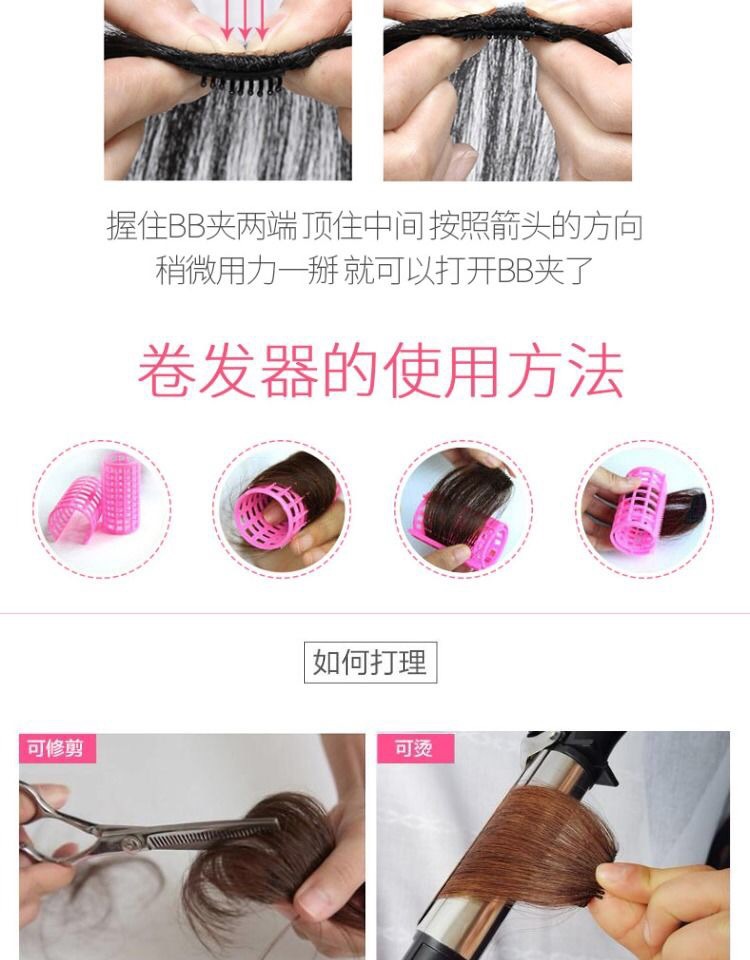 握住BB夹两端 顶住中间 按照箭头的方向
稍微用力一掰 就可以打开BB夹了

卷发器的使用方法

如何打理

可修剪

可烫