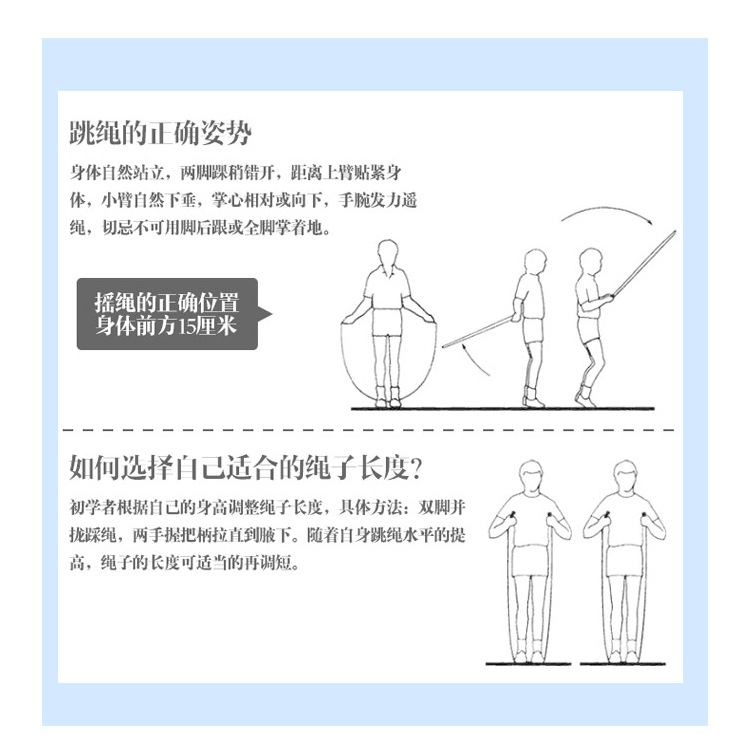 跳绳的正确姿势

身体自然站立，两脚踝稍错开，距离上臂贴紧身体，小臂自然下垂，掌心相对或向下，手腕发力遥绳，切忌不可用脚后跟或全脚掌着地。

摇绳的正确位置
身体前方15厘米

如何选择自己适合的绳子长度？

初学者根据自己的身高调整绳子长度，具体方法：双脚并拢踩绳，两手握把柄拉直到腋下。随着自身跳绳水平的提高，绳子的长度可适当的再调短。