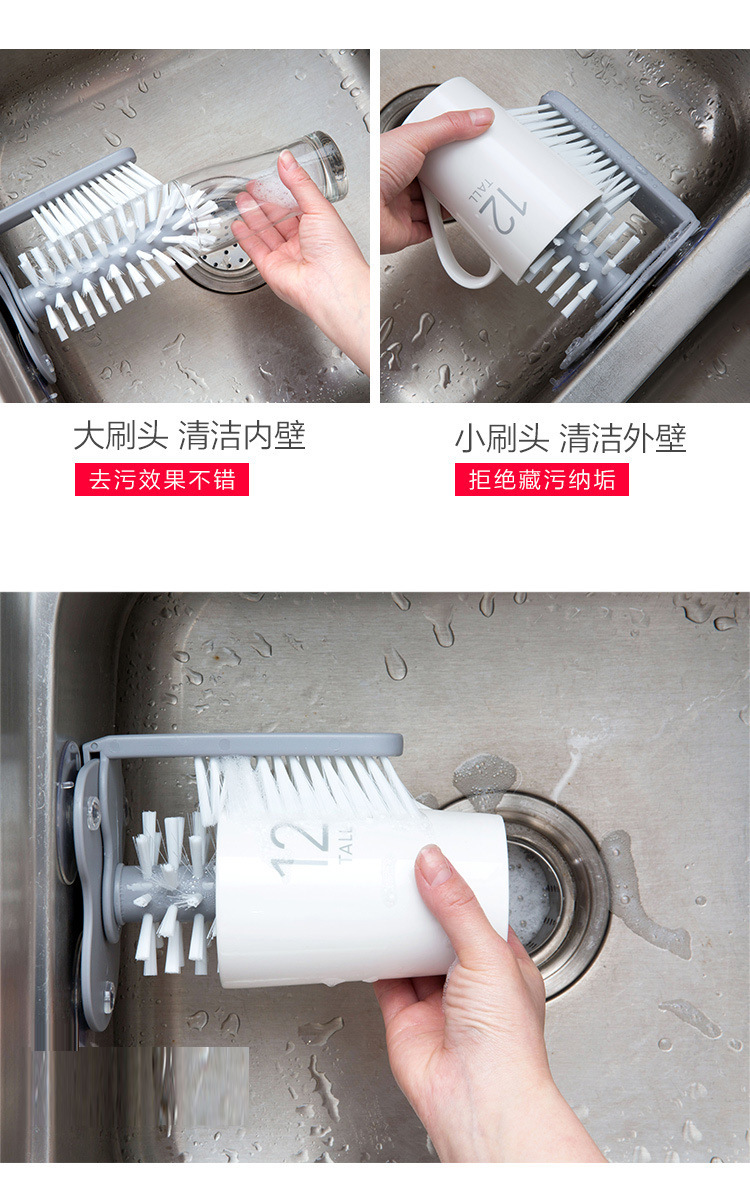 12
TALL

大刷头 清洁内壁
去污效果不错

小刷头 清洁外壁
拒绝藏污纳垢

12
TALL