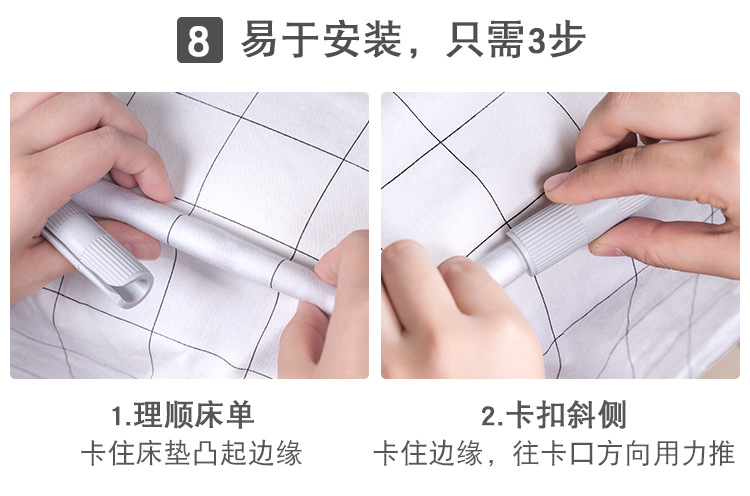 8 易于安装，只需3步

1.理顺床单
卡住床垫凸起边缘

2.卡扣斜侧
卡住边缘，往卡口方向用力推