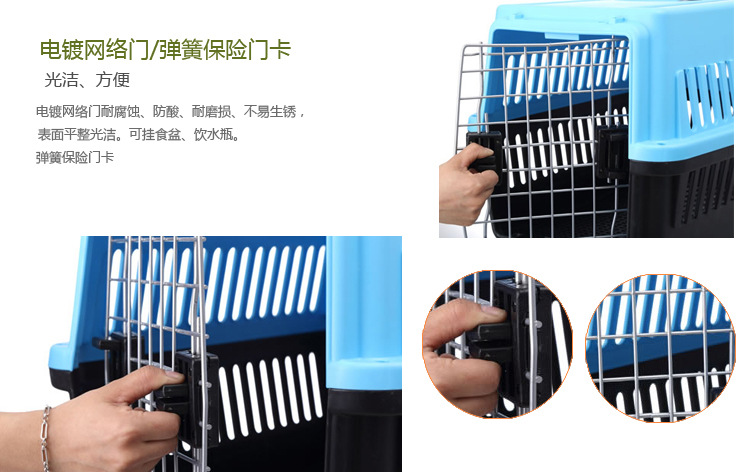 电镀网络门/弹簧保险门卡

光洁、方便

电镀网络门耐腐蚀、防酸、耐磨损、不易生锈，表面平整光洁。可挂食盆、饮水瓶。

弹簧保险门卡