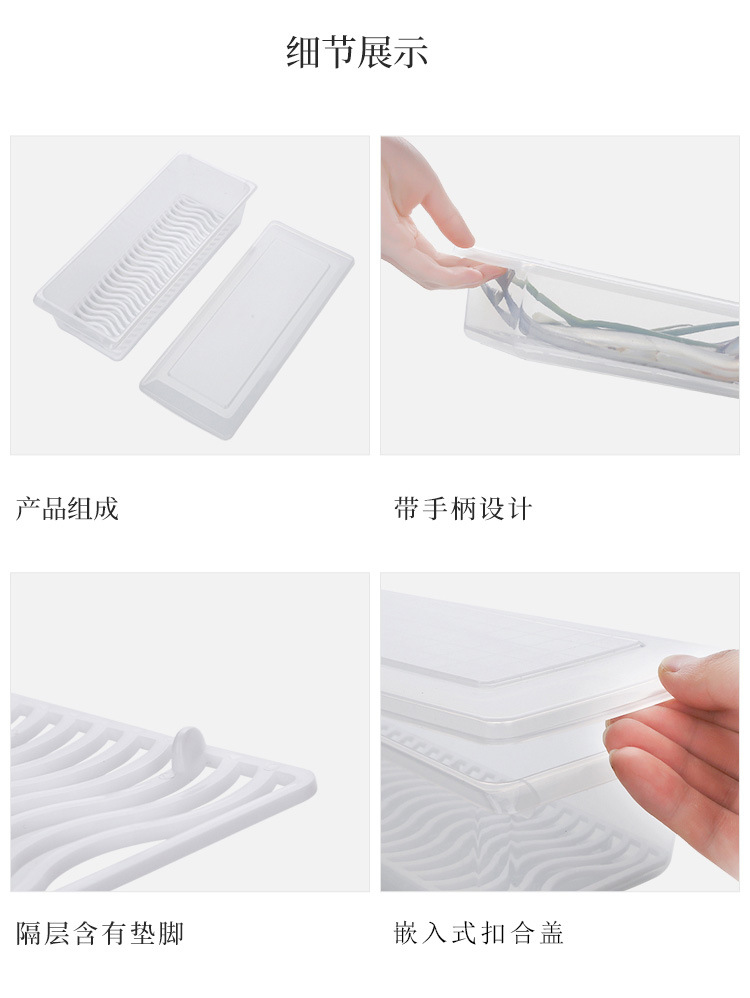 细节展示

产品组成

带手柄设计

隔层含有垫脚

嵌入式扣合盖