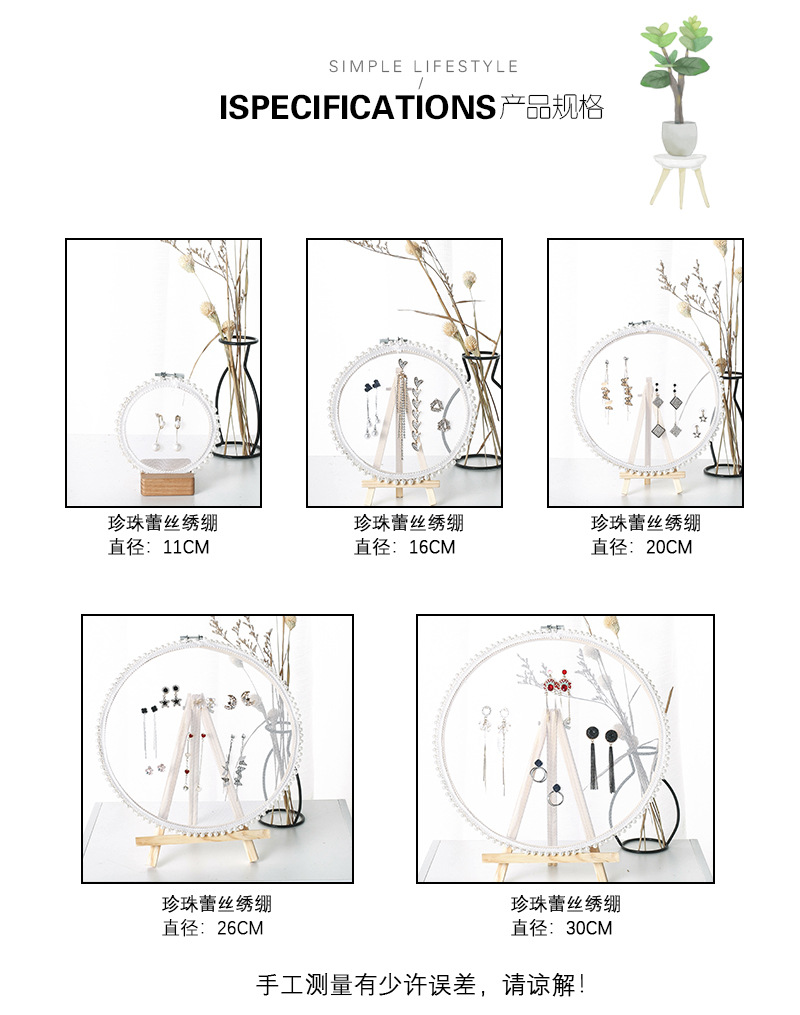 SIMPLE LIFESTYLE
/
ISPECIFICATIONS产品规格

珍珠蕾丝绣绷
直径：11CM

珍珠蕾丝绣绷
直径：16CM

珍珠蕾丝绣绷
直径：20CM

珍珠蕾丝绣绷
直径：26CM

珍珠蕾丝绣绷
直径：30CM

手工测量有少许误差，请谅解！