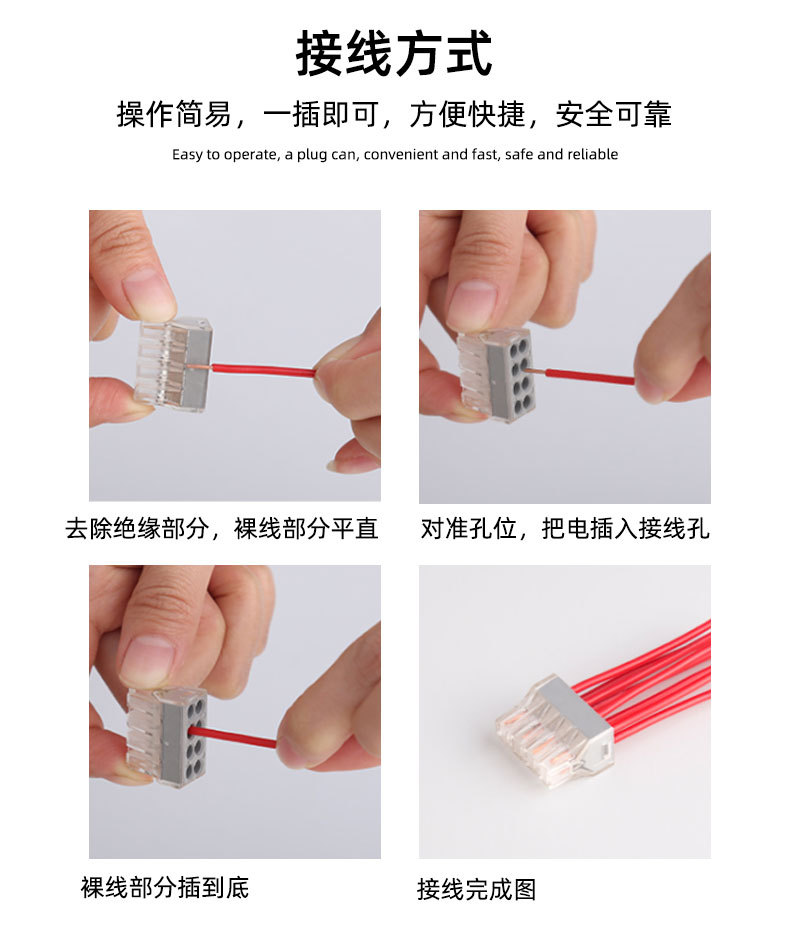 接线方式

操作简易，一插即可，方便快捷，安全可靠

Easy to operate, a plug can, convenient and fast, safe and reliable

去除绝缘部分，裸线部分平直

对准孔位，把电插入接线孔

裸线部分插到底

接线完成图