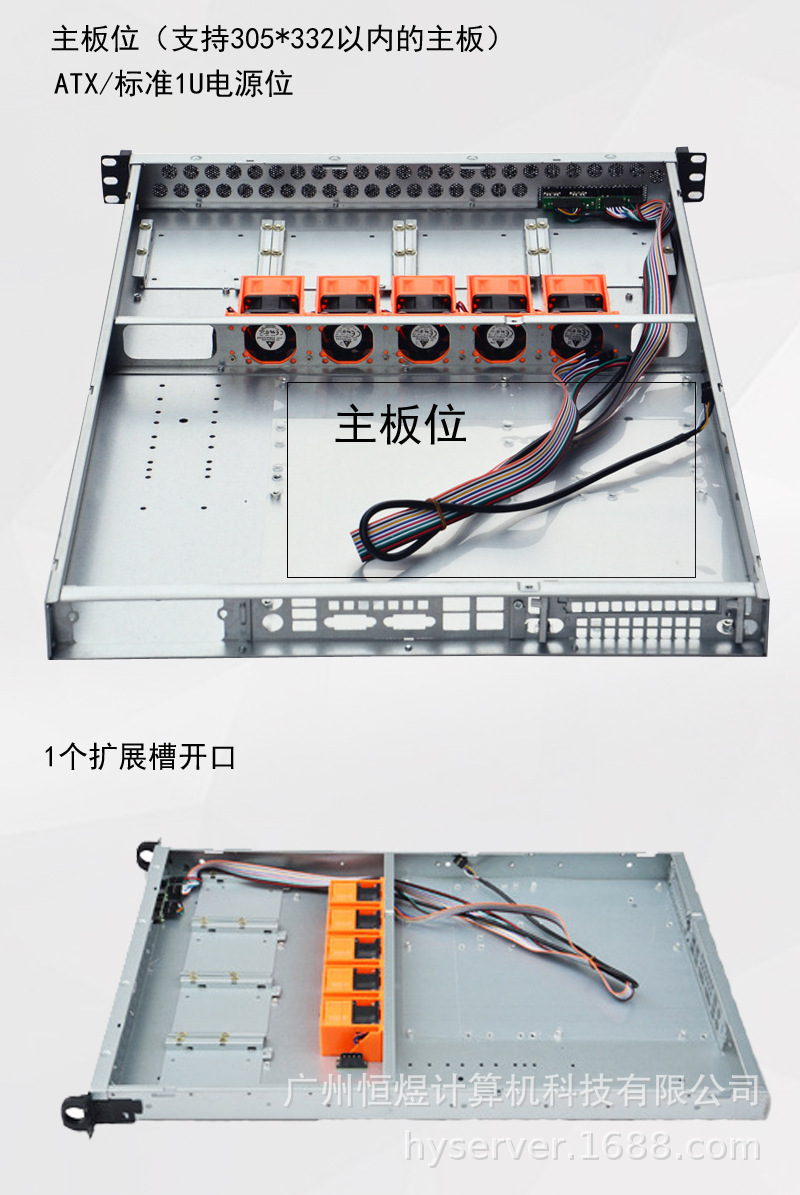 主板位（支持305*332以内的主板）
ATX/标准1U电源位

主板位

1个扩展槽开口

广州恒煜计算机科技有限公司
hyserver.1688.com