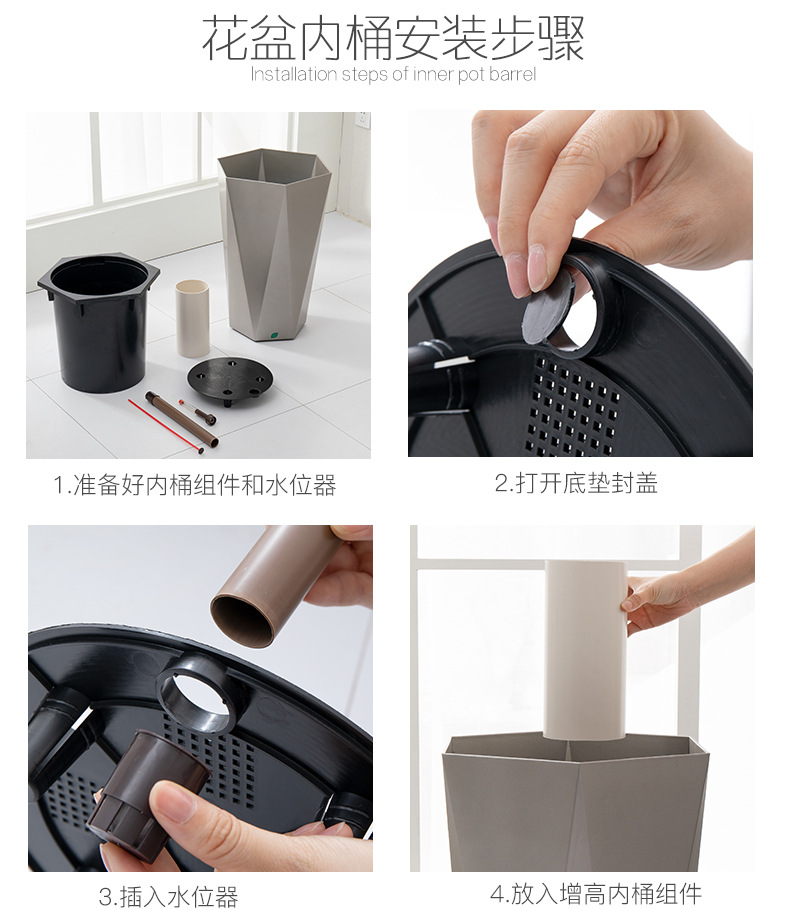 花盆内桶安装步骤
Installation steps of inner pot barrel

1.准备好内桶组件和水位器

2.打开底垫封盖

3.插入水位器

4.放入增高内桶组件