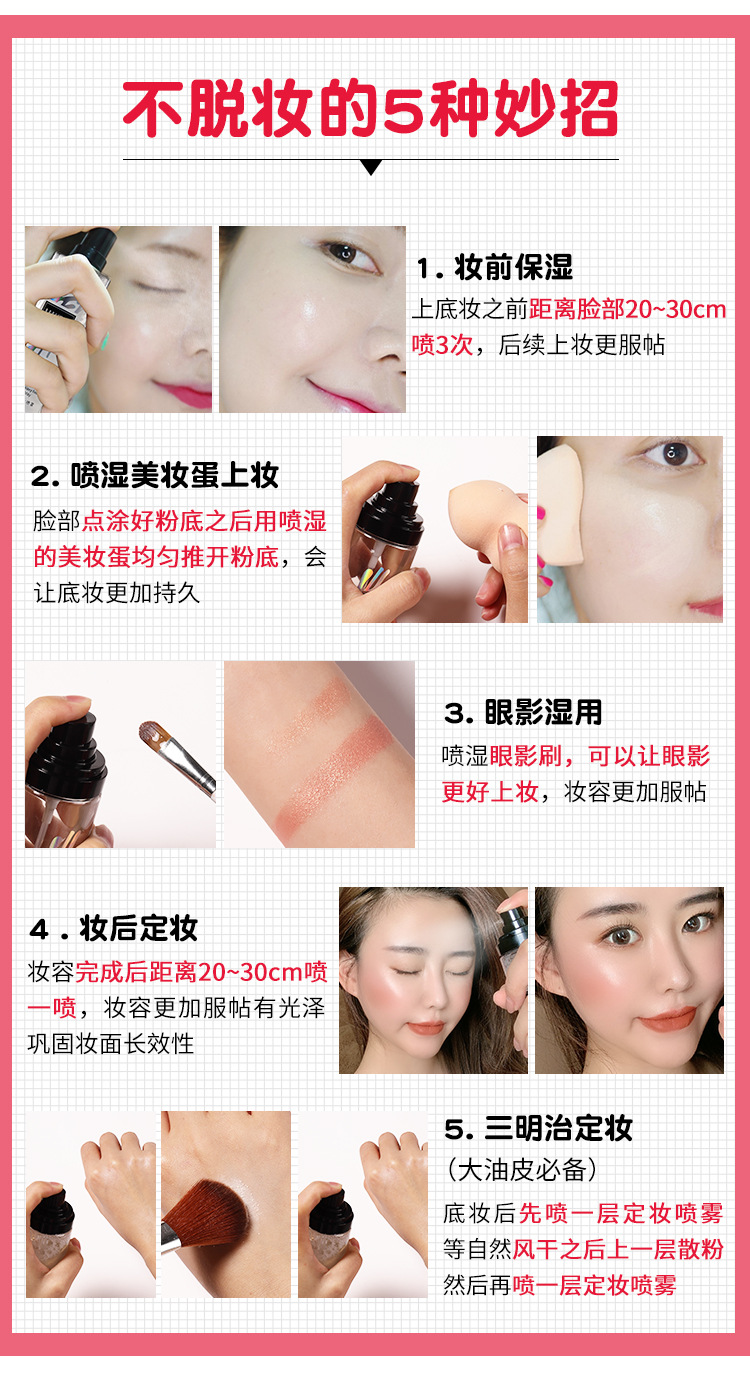 不脱妆的5种妙招

1. 妆前保湿
上底妆之前距离脸部20~30cm喷3次，后续上妆更服帖

2. 喷湿美妆蛋上妆
脸部点涂好粉底之后用喷湿的美妆蛋均匀推开粉底，会让底妆更加持久

3. 眼影湿用
喷湿眼影刷，可以让眼影更好上妆，妆容更加服帖

4 . 妆后定妆
妆容完成后距离20~30cm喷一喷，妆容更加服帖有光泽巩固妆面长效性

5. 三明治定妆
（大油皮必备）
底妆后先喷一层定妆喷雾等自然风干之后上一层散粉然后再喷一层定妆喷雾