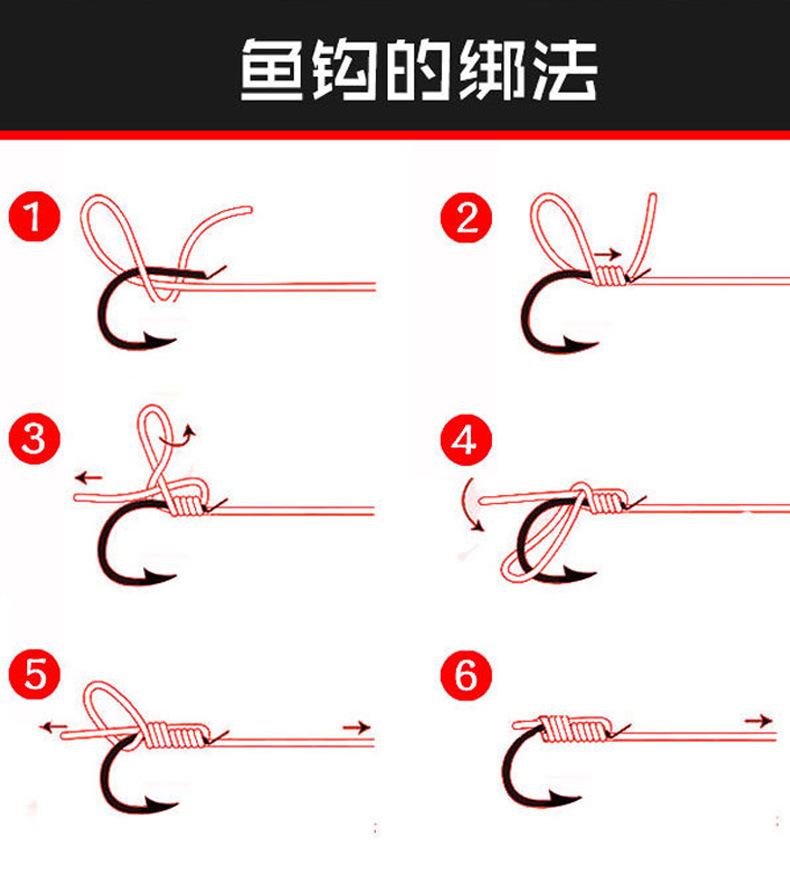 鱼钩的绑法

1

2

3

4

5

6