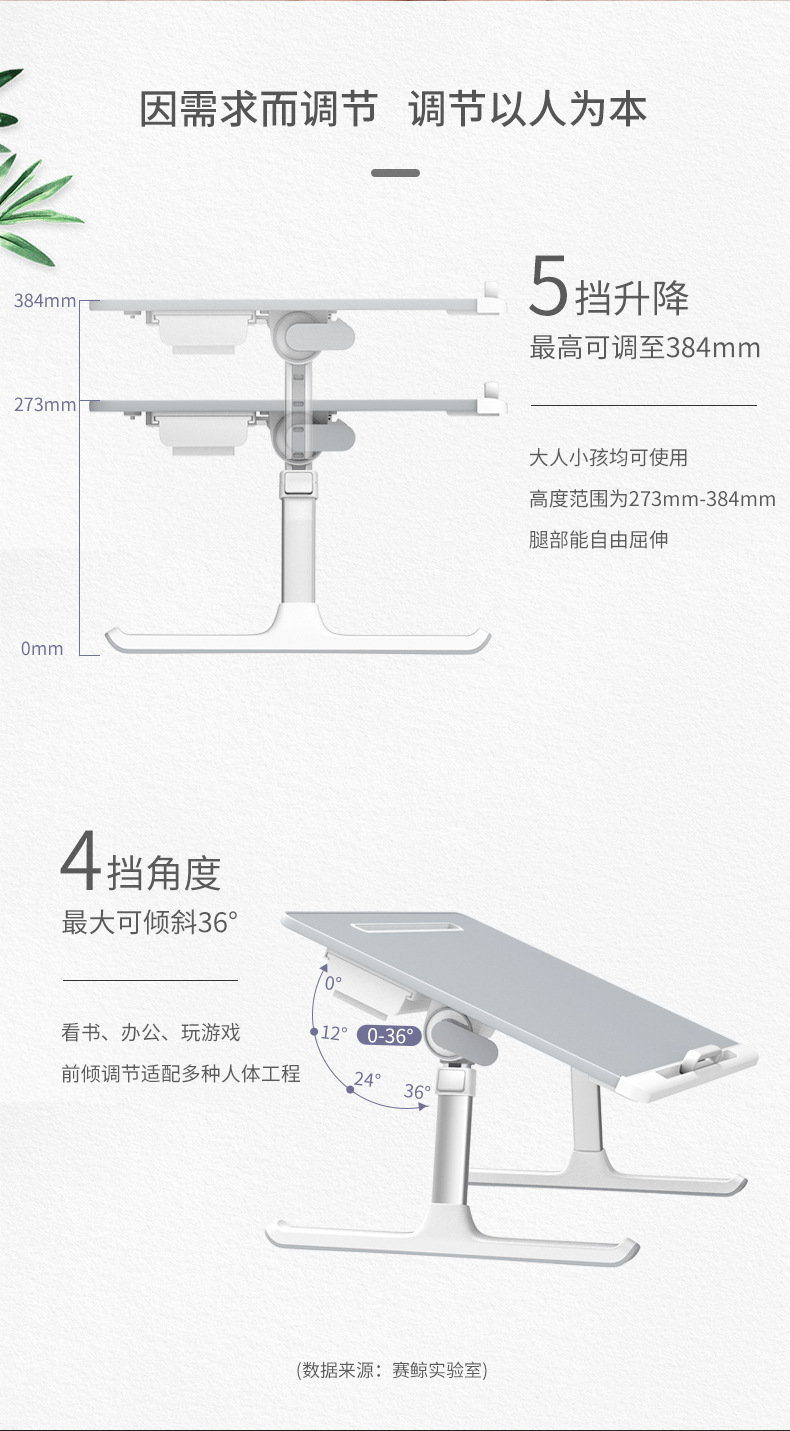 因需求而调节 调节以人为本

384mm

273mm

0mm

5挡升降
最高可调至384mm

大人小孩均可使用
高度范围为273mm-384mm
腿部能自由屈伸

4挡角度
最大可倾斜36°

看书、办公、玩游戏
前倾调节适配多种人体工程

0°
12°
0-36°
24°
36°

(数据来源：赛鲸实验室)